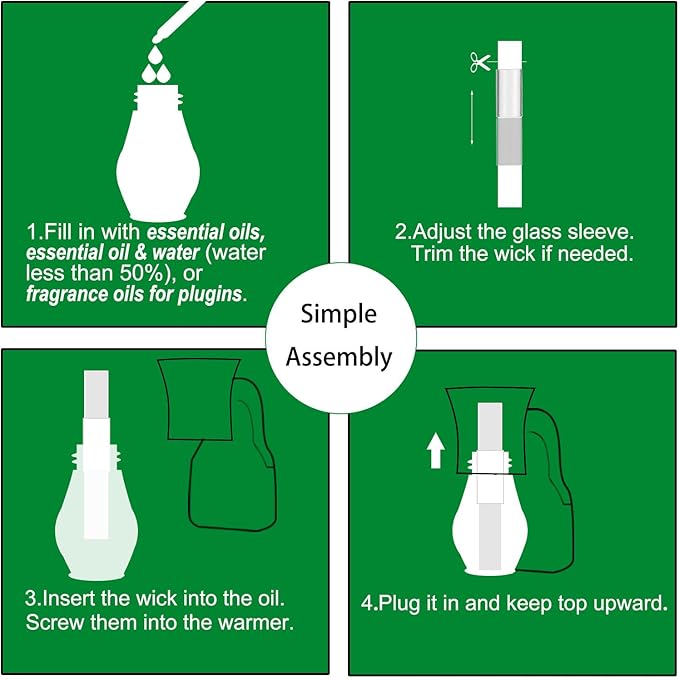 1.Fill in with essential oils, essential oil & water (water less than 50%), or fragrance oils for plugins.

2.Adjust the glass sleeve. Trim the wick if needed.

Simple Assembly

3.Insert the wick into the oil. Screw them into the warmer.

4.Plug it in and keep top upward.