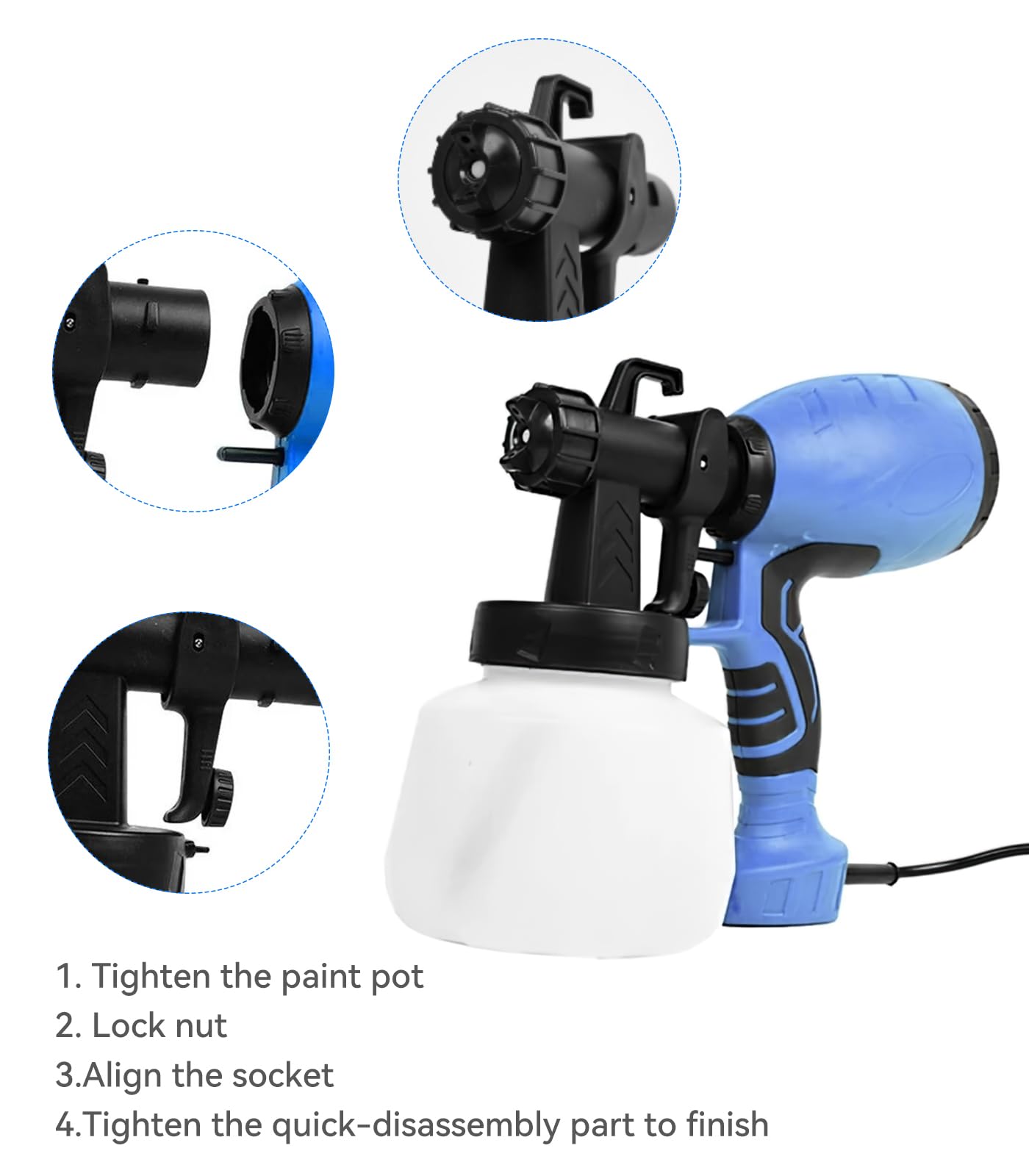 1. Tighten the paint pot
2. Lock nut
3.Align the socket
4.Tighten the quick-disassembly part to finish