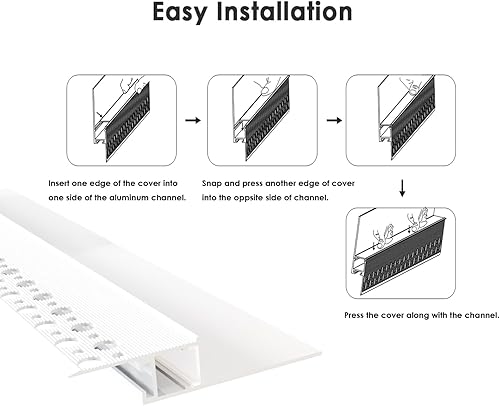 Easy Installation

Insert one edge of the cover into one side of the aluminum channel.

Snap and press another edge of cover into the oppsite side of channel.

Press the cover along with the channel.