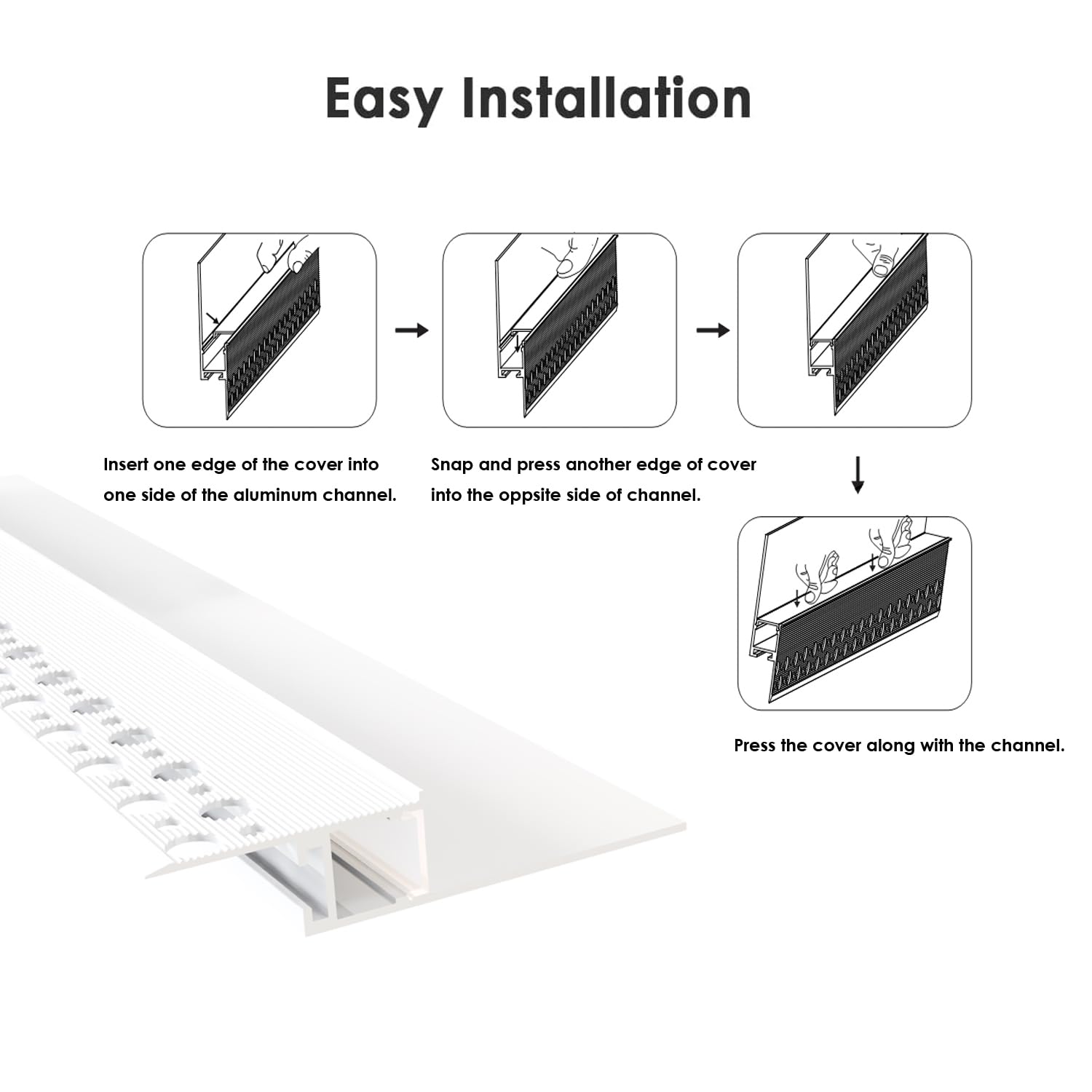 Easy Installation

Insert one edge of the cover into one side of the aluminum channel.

Snap and press another edge of cover into the oppsite side of channel.

Press the cover along with the channel.