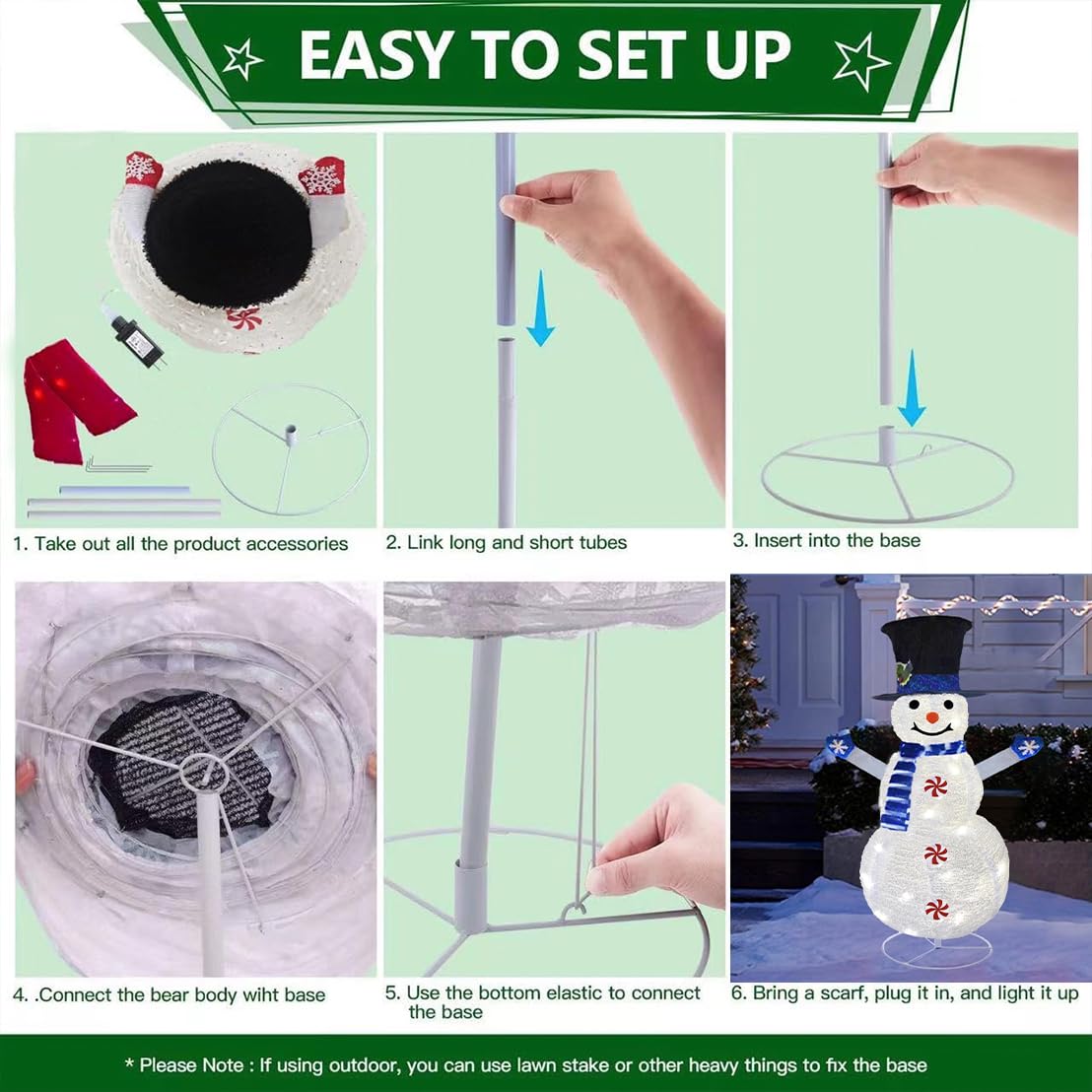 EASY TO SET UP

1. Take out all the product accessories

2. Link long and short tubes

3. Insert into the base

4. .Connect the bear body wiht base

5. Use the bottom elastic to connect the base

6. Bring a scarf, plug it in, and light it up

* Please Note : If using outdoor, you can use lawn stake or other heavy things to fix the base