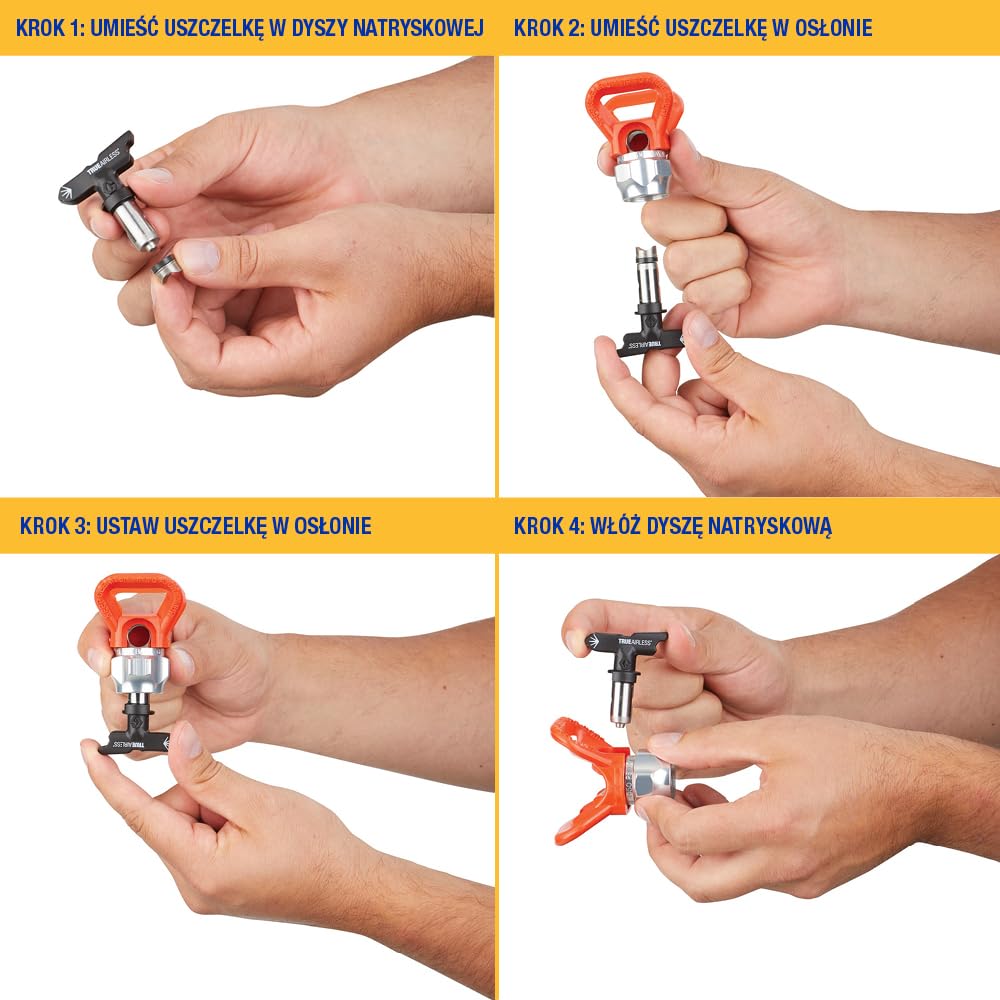 KROK 1: UMIEŚĆ USZCZELKĘ W DYSZY NATRYSKOWEJ

TRUEAIRLESS

KROK 2: UMIEŚĆ USZCZELKĘ W OSŁONIE

TRUEAIRLESS

KROK 3: USTAW USZCZELKĘ W OSŁONIE

TRUEAIRLESS

KROK 4: WŁÓŻ DYSZĘ NATRYSKOWĄ

TRUEAIRLESS