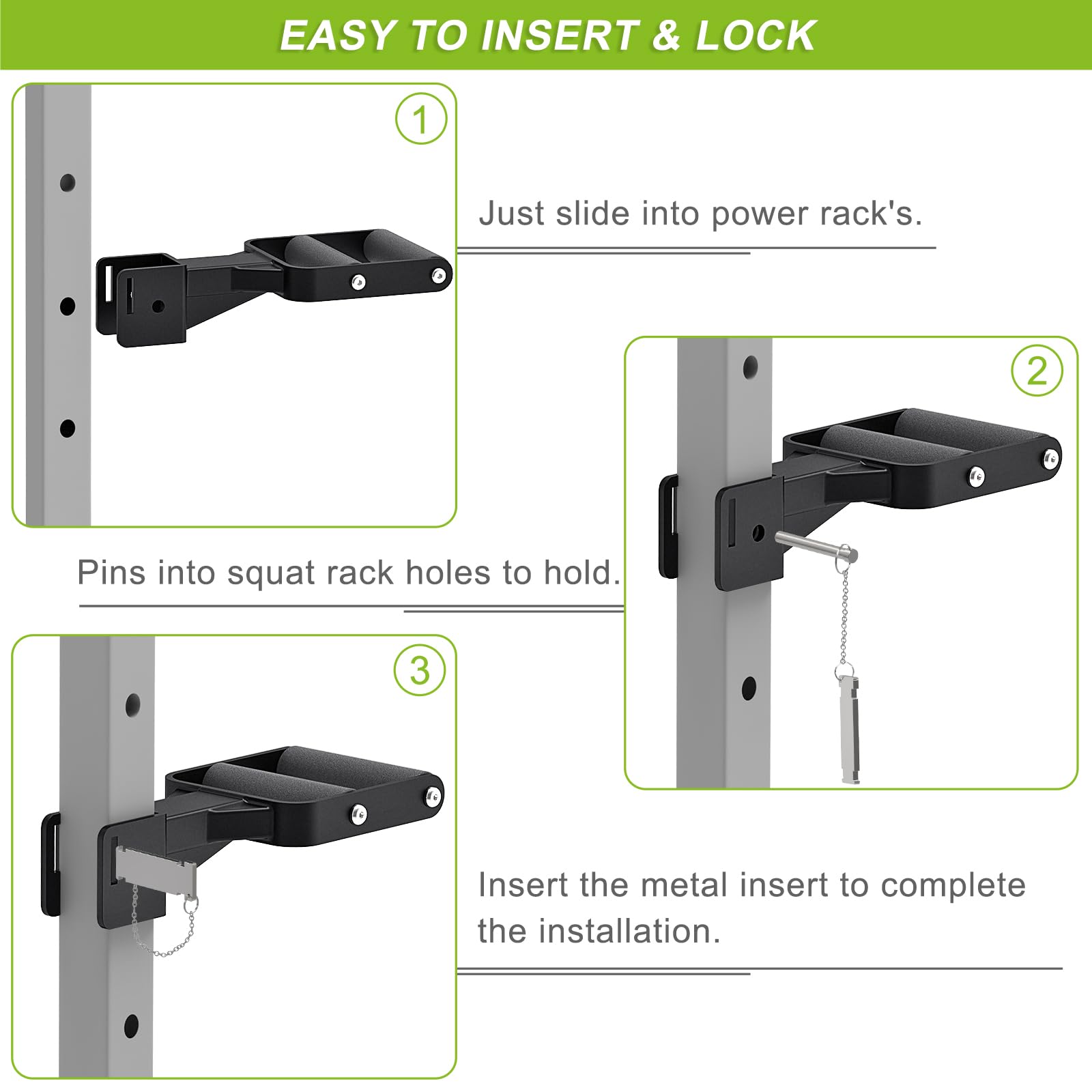 EASY TO INSERT & LOCK

1

Just slide into power rack's.

2

Pins into squat rack holes to hold.

3

Insert the metal insert to complete the installation.