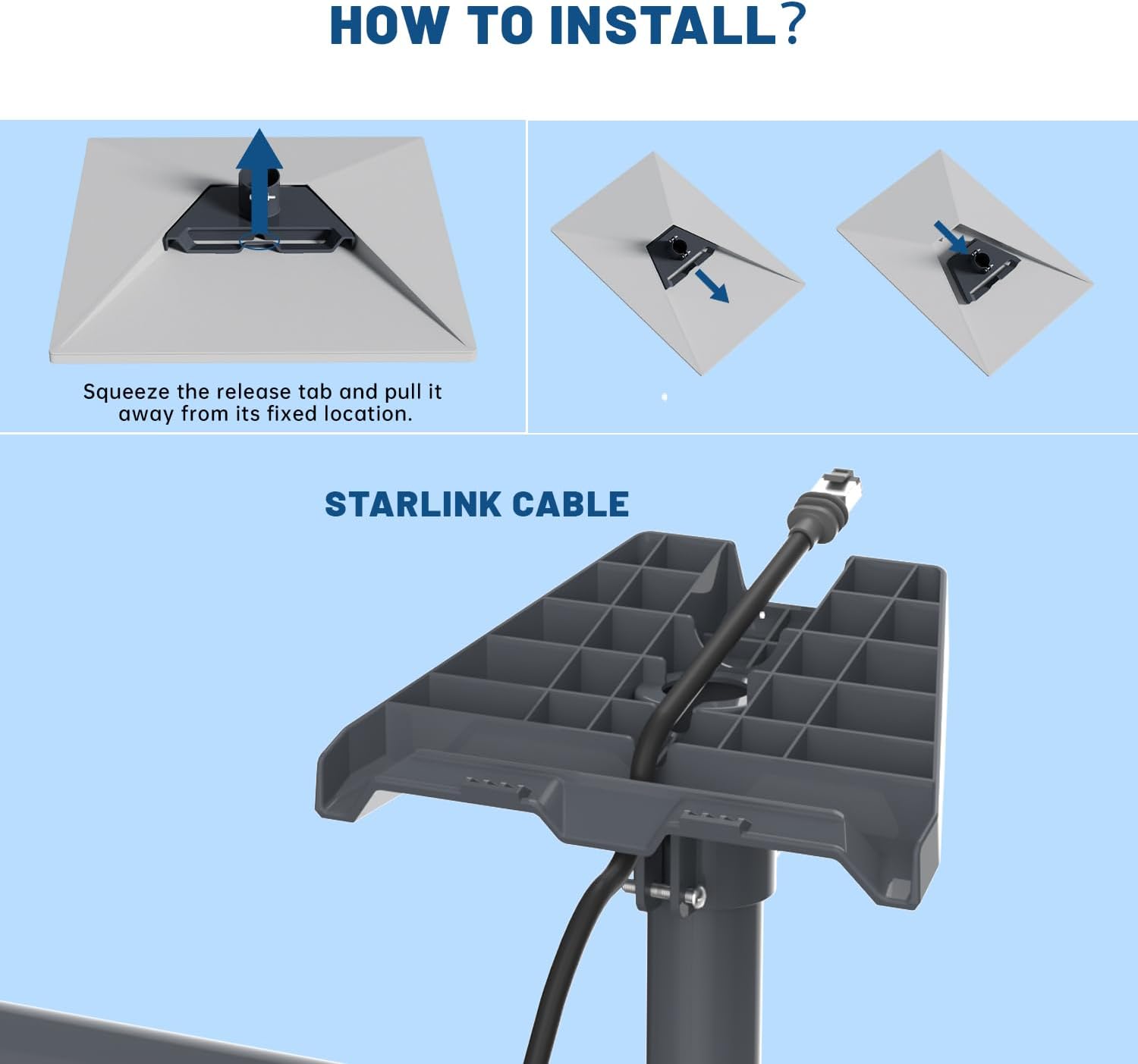 HOW TO INSTALL?

Squeeze the release tab and pull it away from its fixed location.

STARLINK CABLE