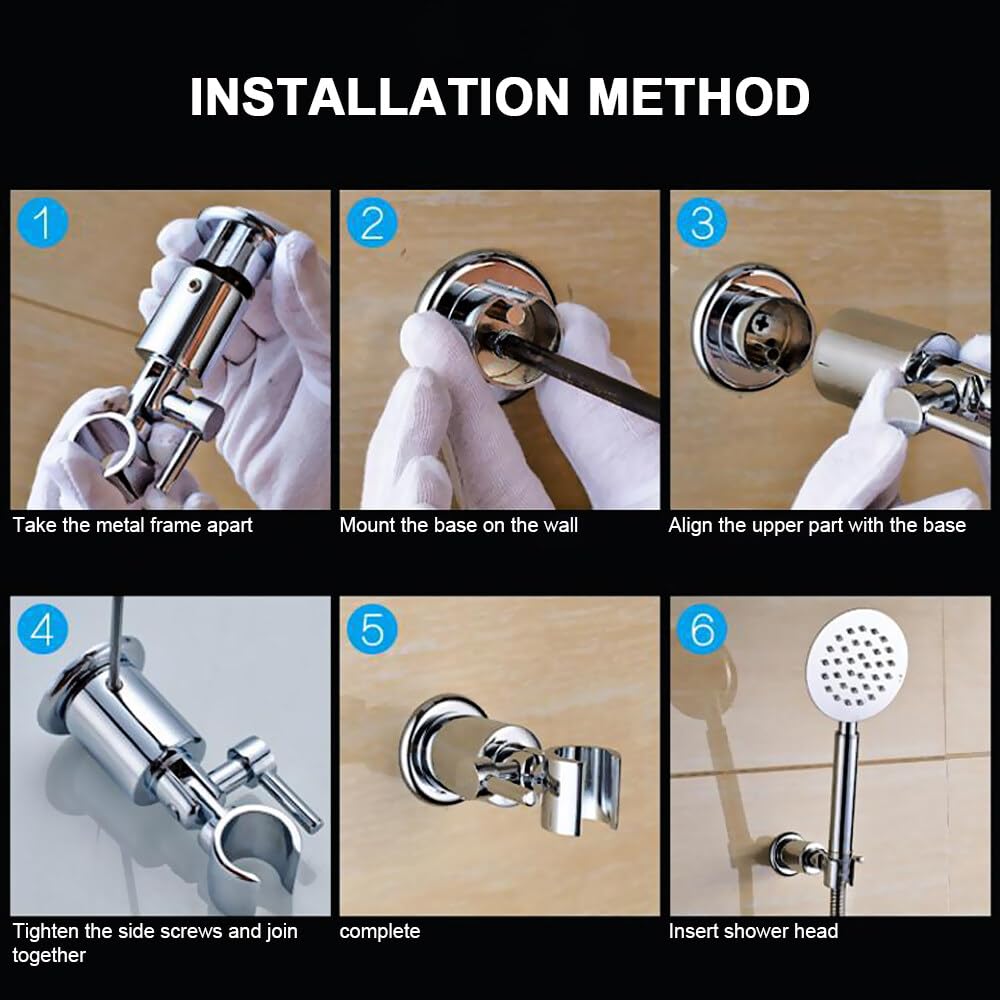 INSTALLATION METHOD

1
Take the metal frame apart

2
Mount the base on the wall

3
Align the upper part with the base

4
Tighten the side screws and join together

5
complete

6
Insert shower head