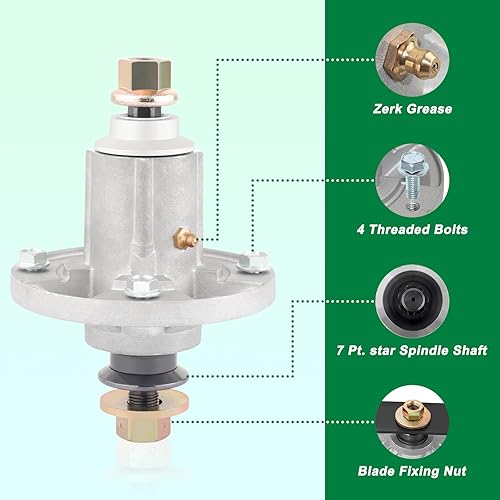 Zerk Grease

4 Threaded Bolts

7 Pt. star Spindle Shaft

Blade Fixing Nut