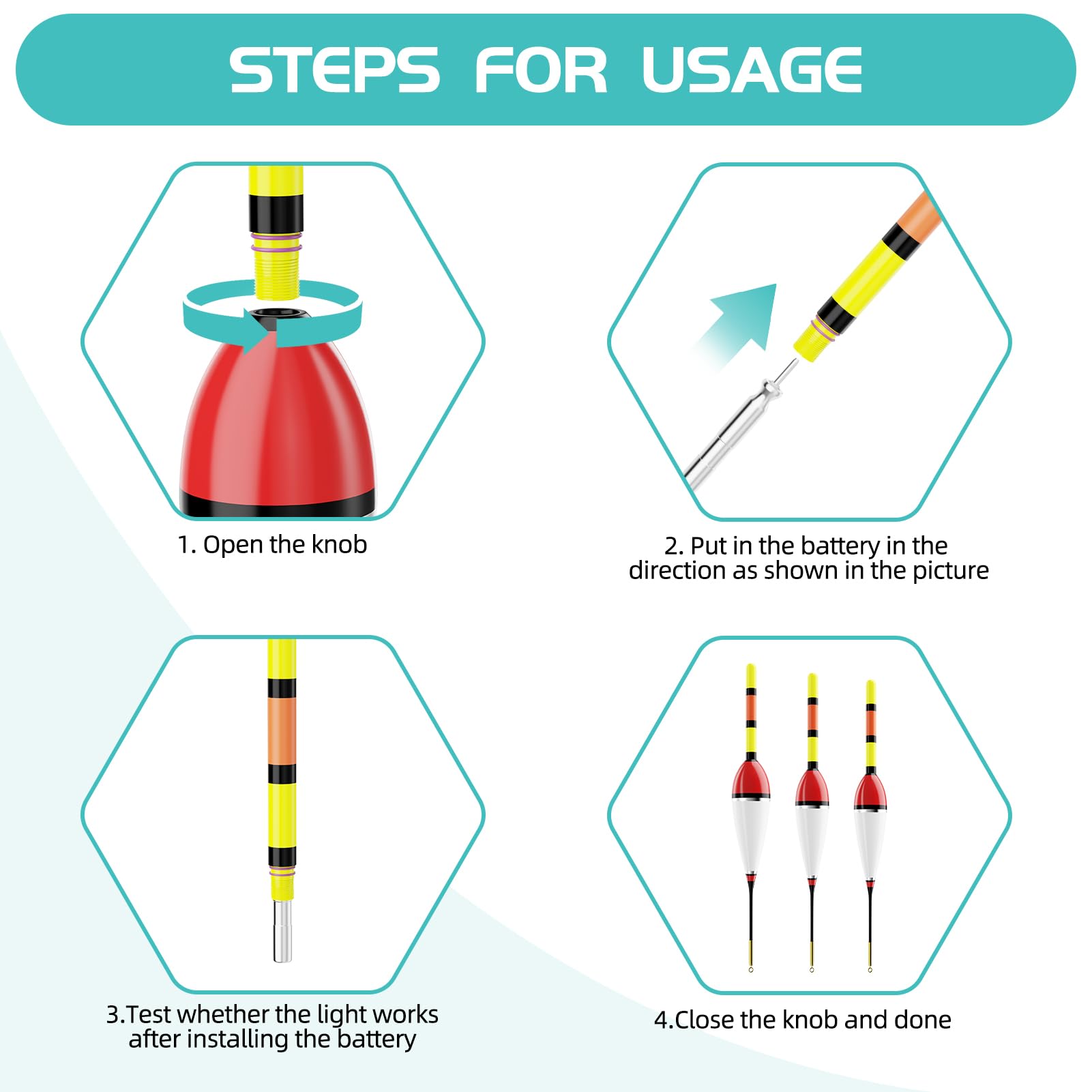 STEPS FOR USAGE

1. Open the knob

2. Put in the battery in the direction as shown in the picture

3.Test whether the light works after installing the battery

4.Close the knob and done