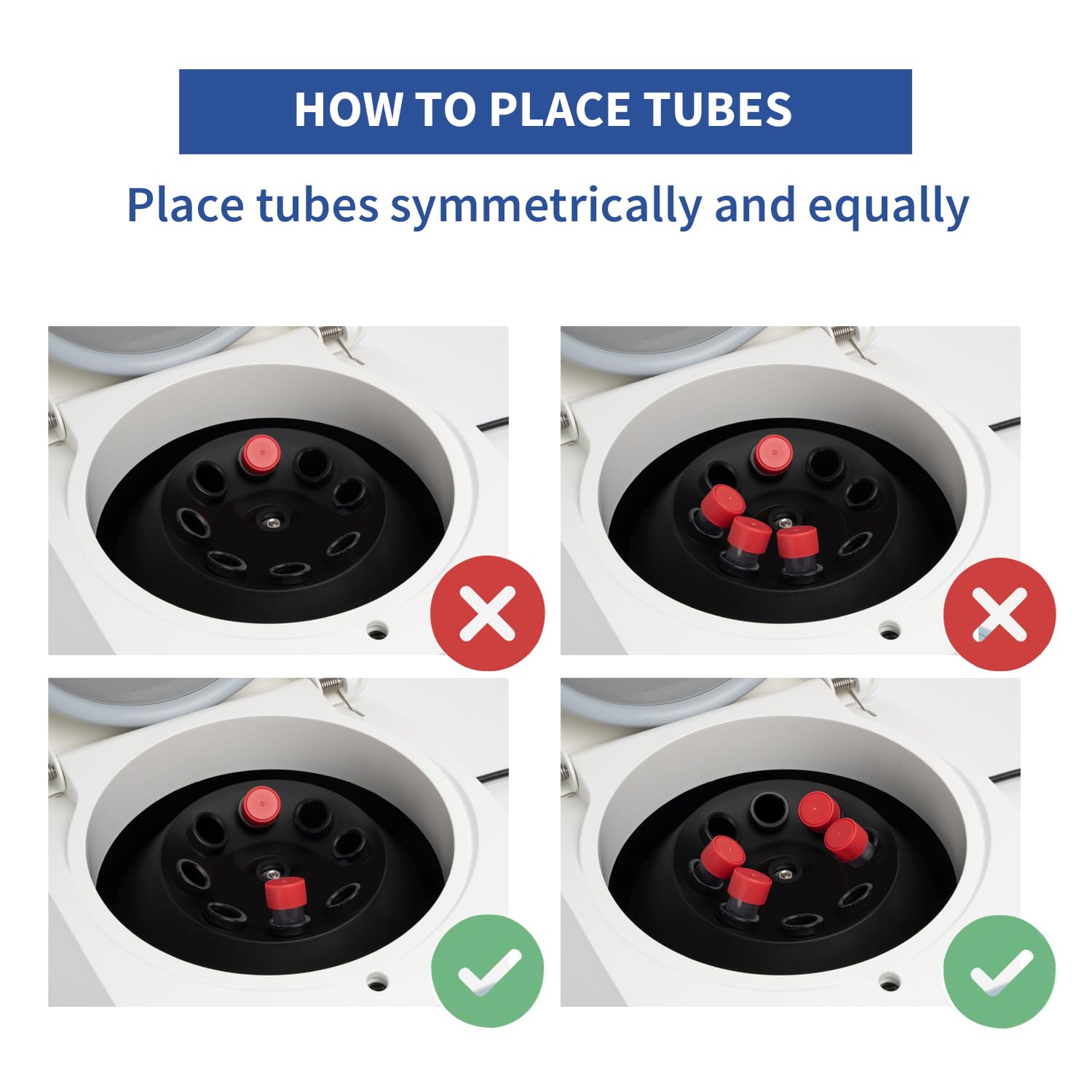 HOW TO PLACE TUBES

Place tubes symmetrically and equally