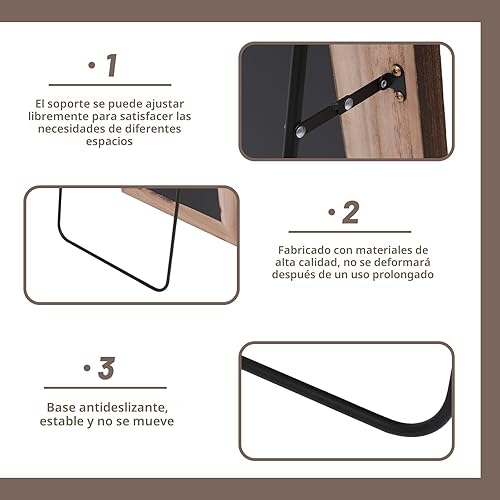 · 1

El soporte se puede ajustar libremente para satisfacer las necesidades de diferentes espacios

· 2

Fabricado con materiales de alta calidad, no se deformará después de un uso prolongado

· 3

Base antideslizante, estable y no se mueve