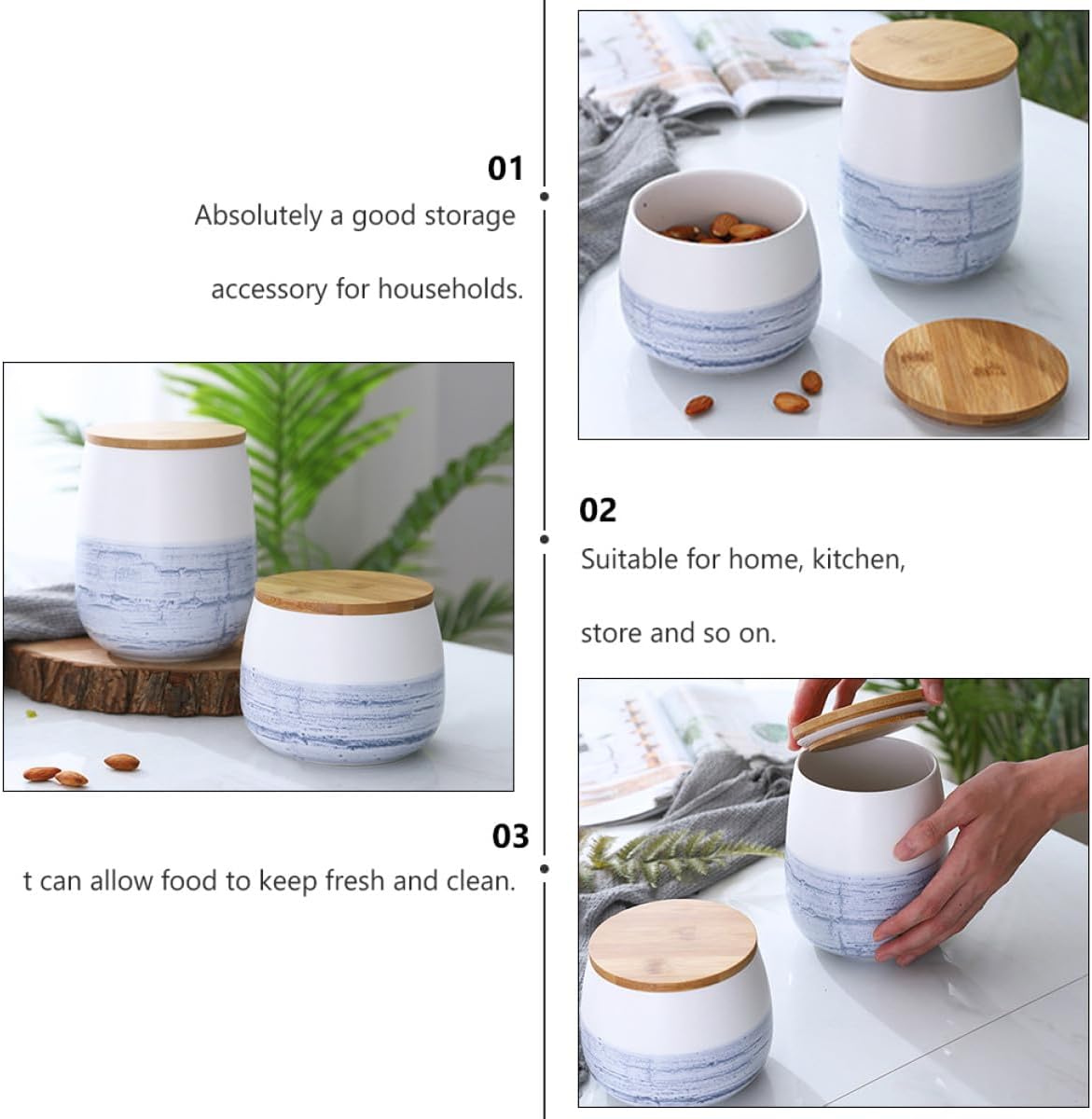 01

Absolutely a good storage

accessory for households.

02

Suitable for home, kitchen,

store and so on.

03

t can allow food to keep fresh and clean.