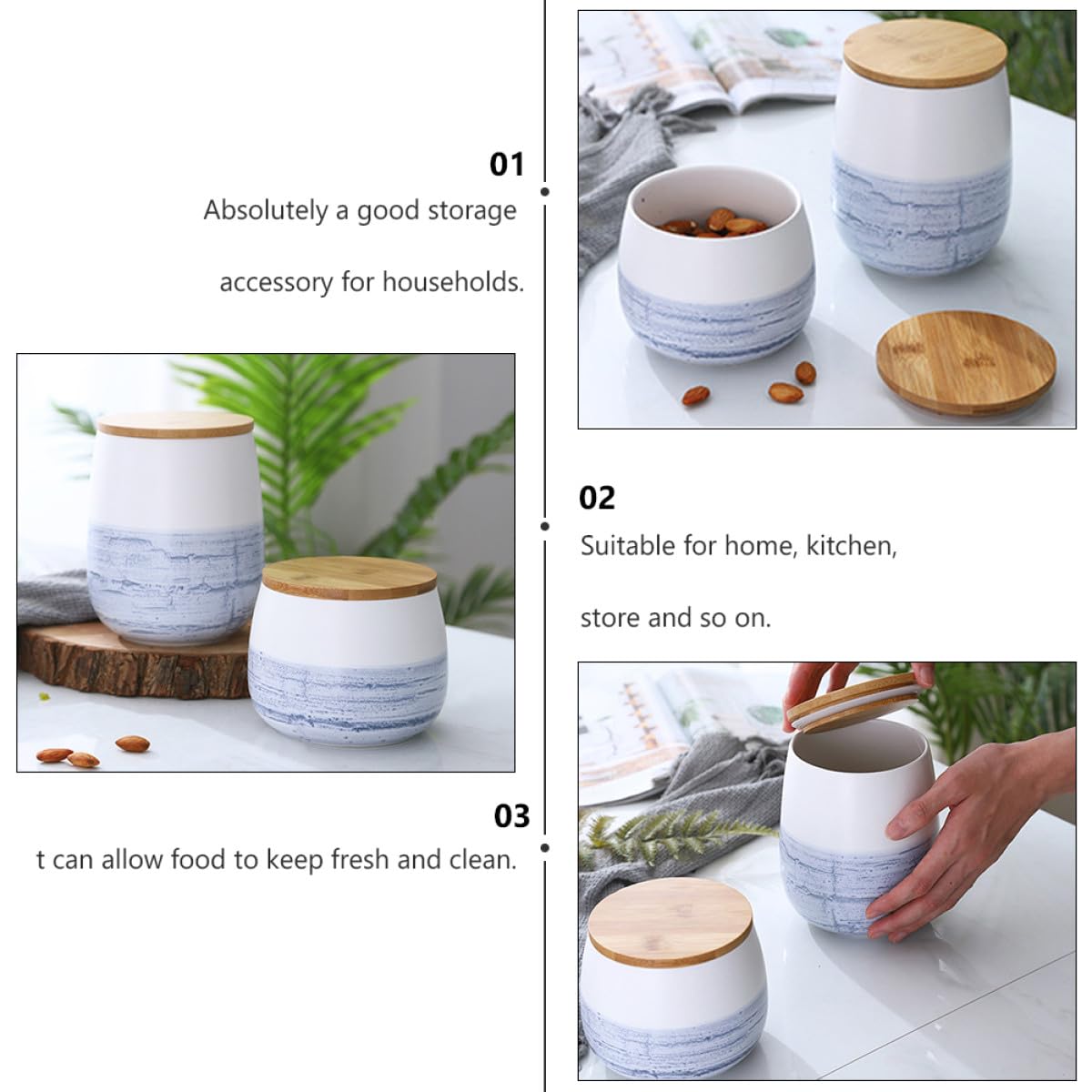 01

Absolutely a good storage accessory for households.

02

Suitable for home, kitchen, store and so on.

03

t can allow food to keep fresh and clean.