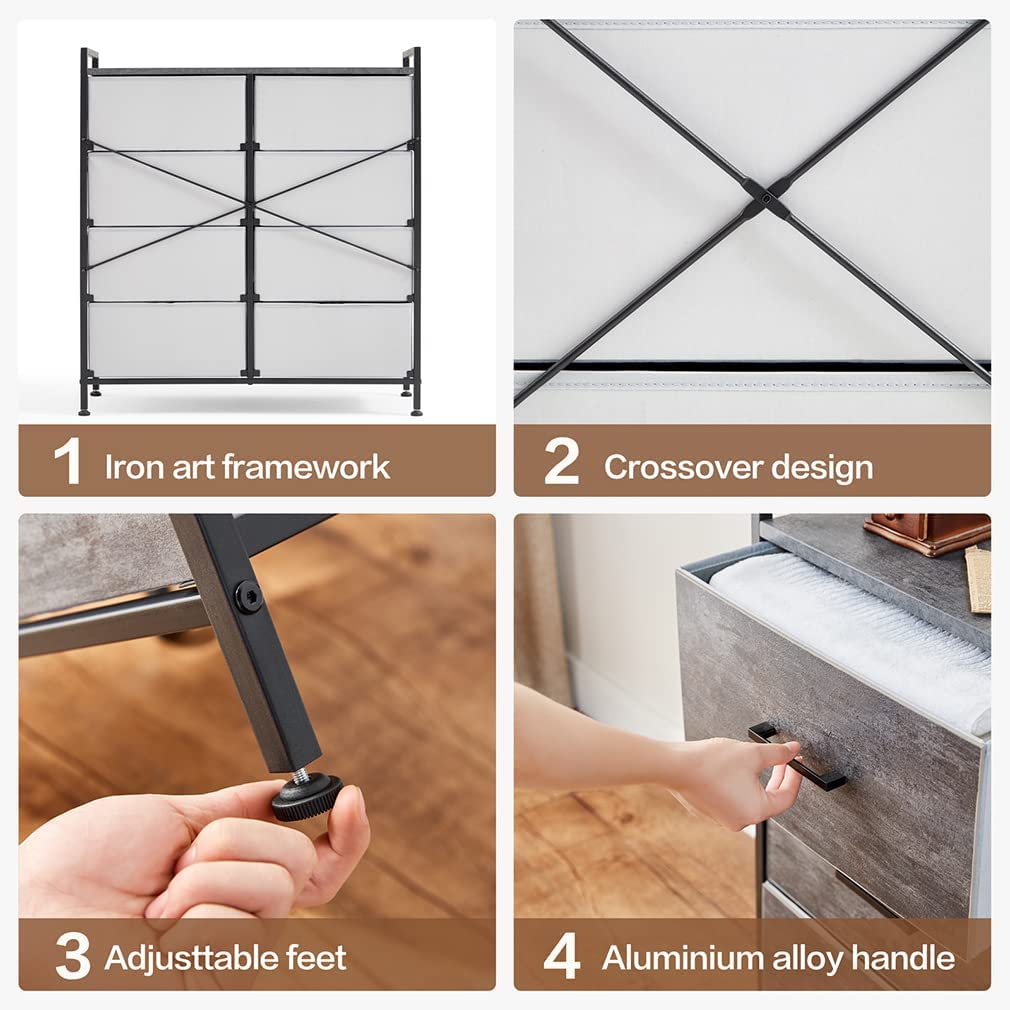 1 Iron art framework

2 Crossover design

3 Adjusttable feet

4 Aluminium alloy handle