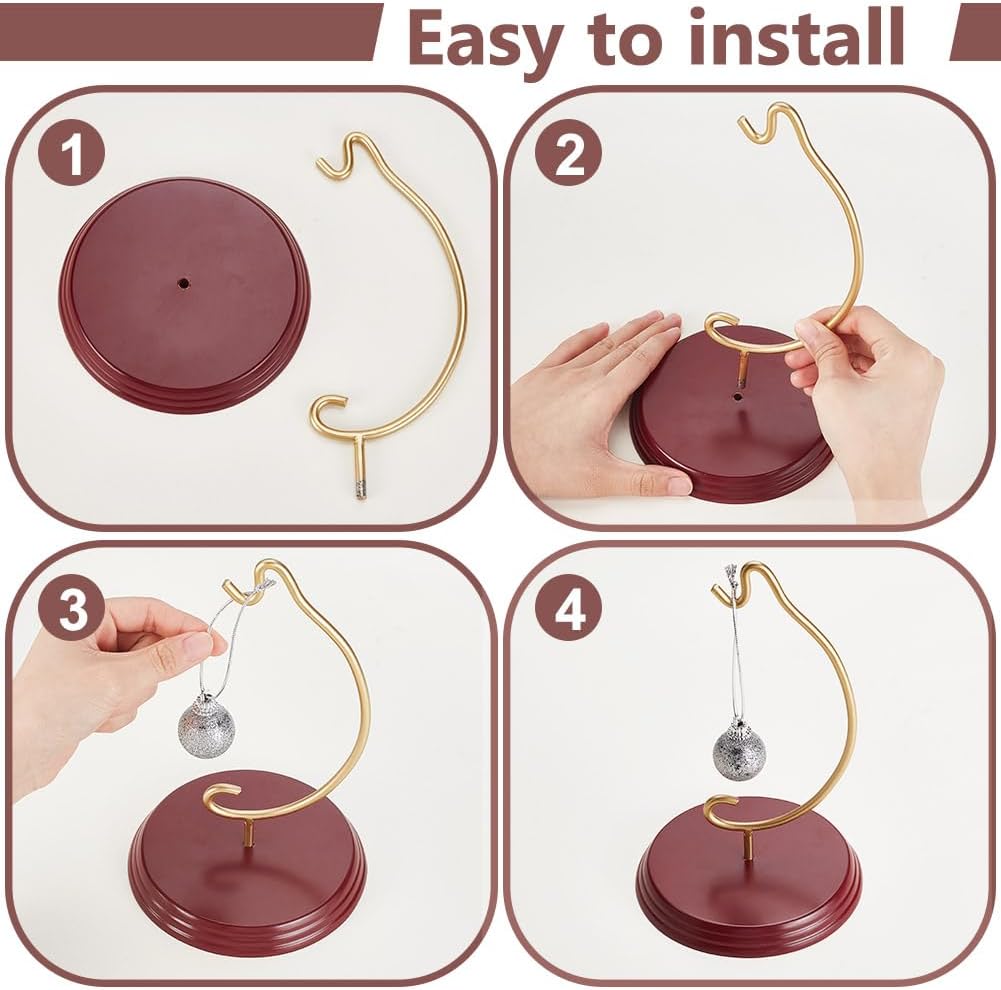 Easy to install

1

2

3

4