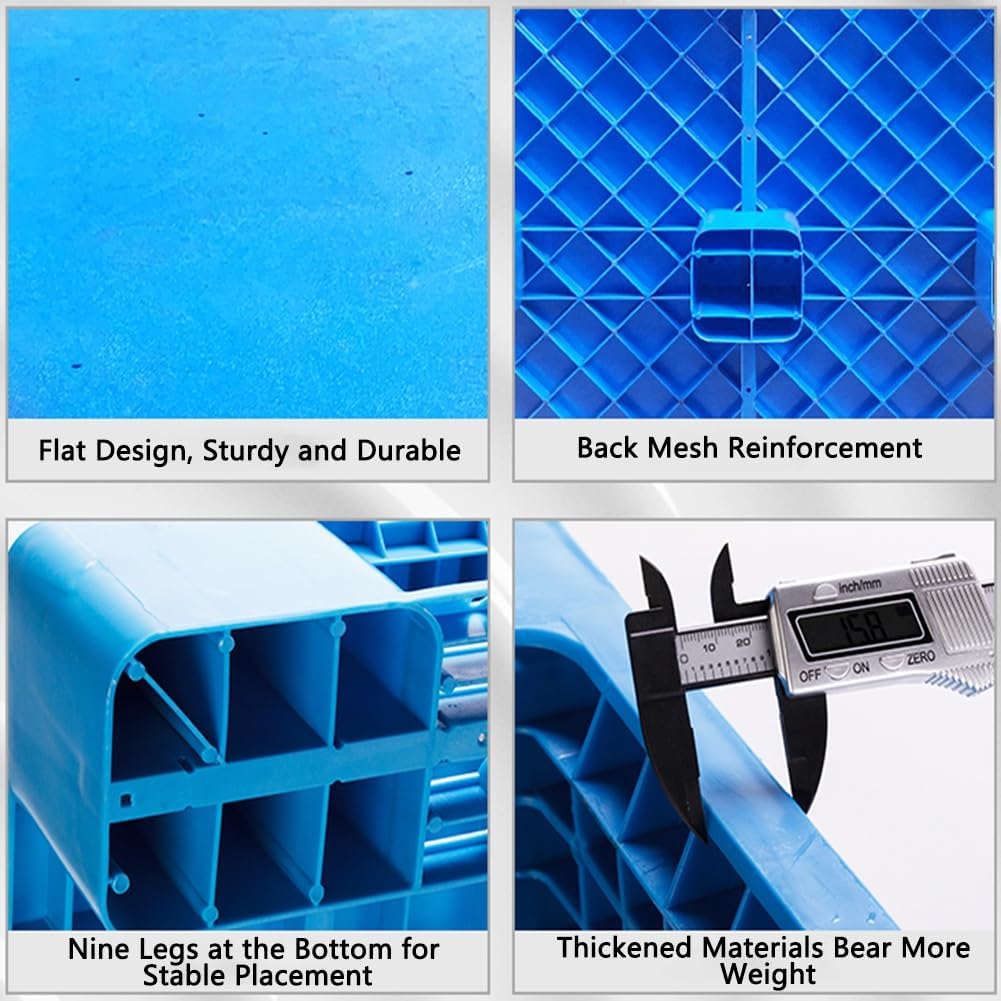 Flat Design, Sturdy and Durable

Back Mesh Reinforcement

Nine Legs at the Bottom for Stable Placement

inch/mm
15.8
10 20
OFF ON ZERO

Thickened Materials Bear More Weight