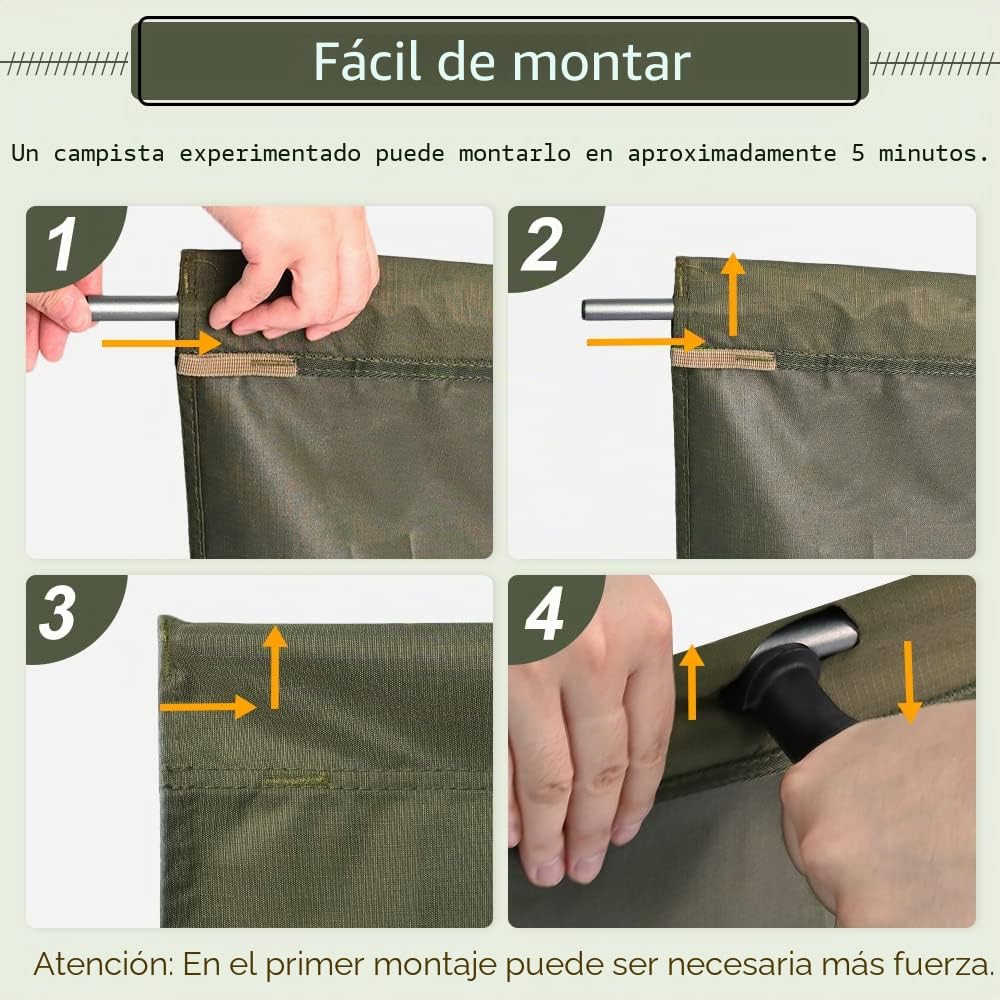 Fácil de montar

Un campista experimentado puede montarlo en aproximadamente 5 minutos.

1

2

3

4

Atención: En el primer montaje puede ser necesaria más fuerza.