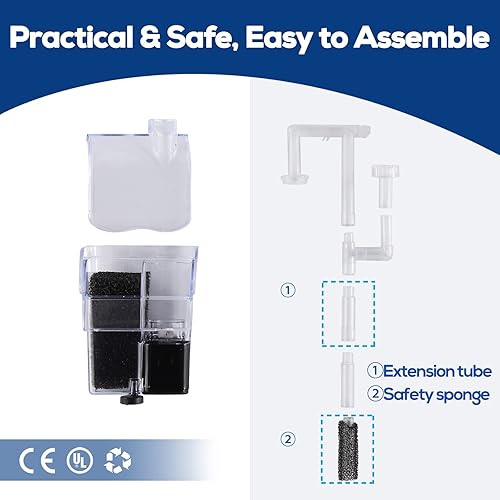 Practical & Safe, Easy to Assemble

①

①Extension tube
②Safety sponge

②

CE UL