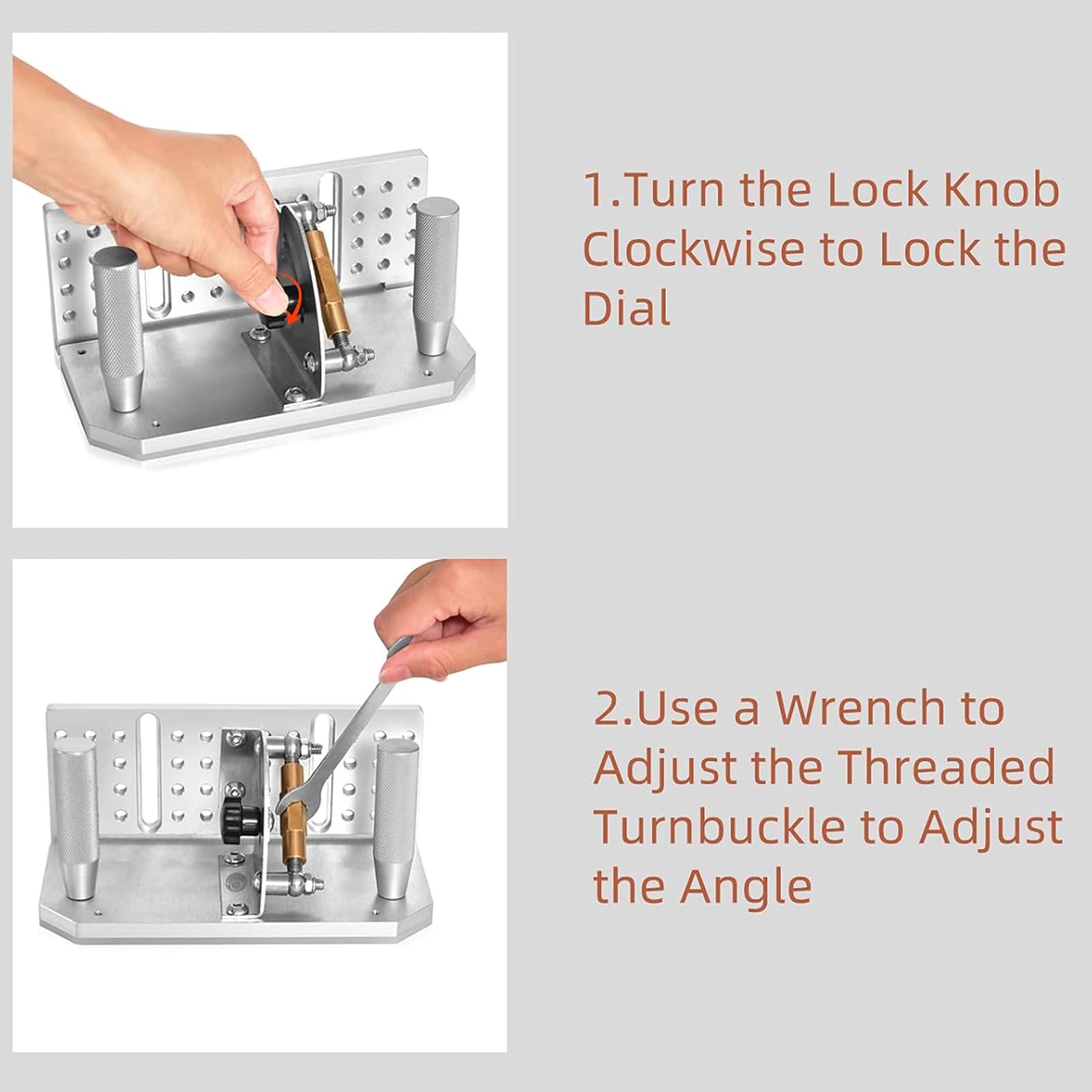 1.Turn the Lock Knob Clockwise to Lock the Dial

2.Use a Wrench to Adjust the Threaded Turnbuckle to Adjust the Angle