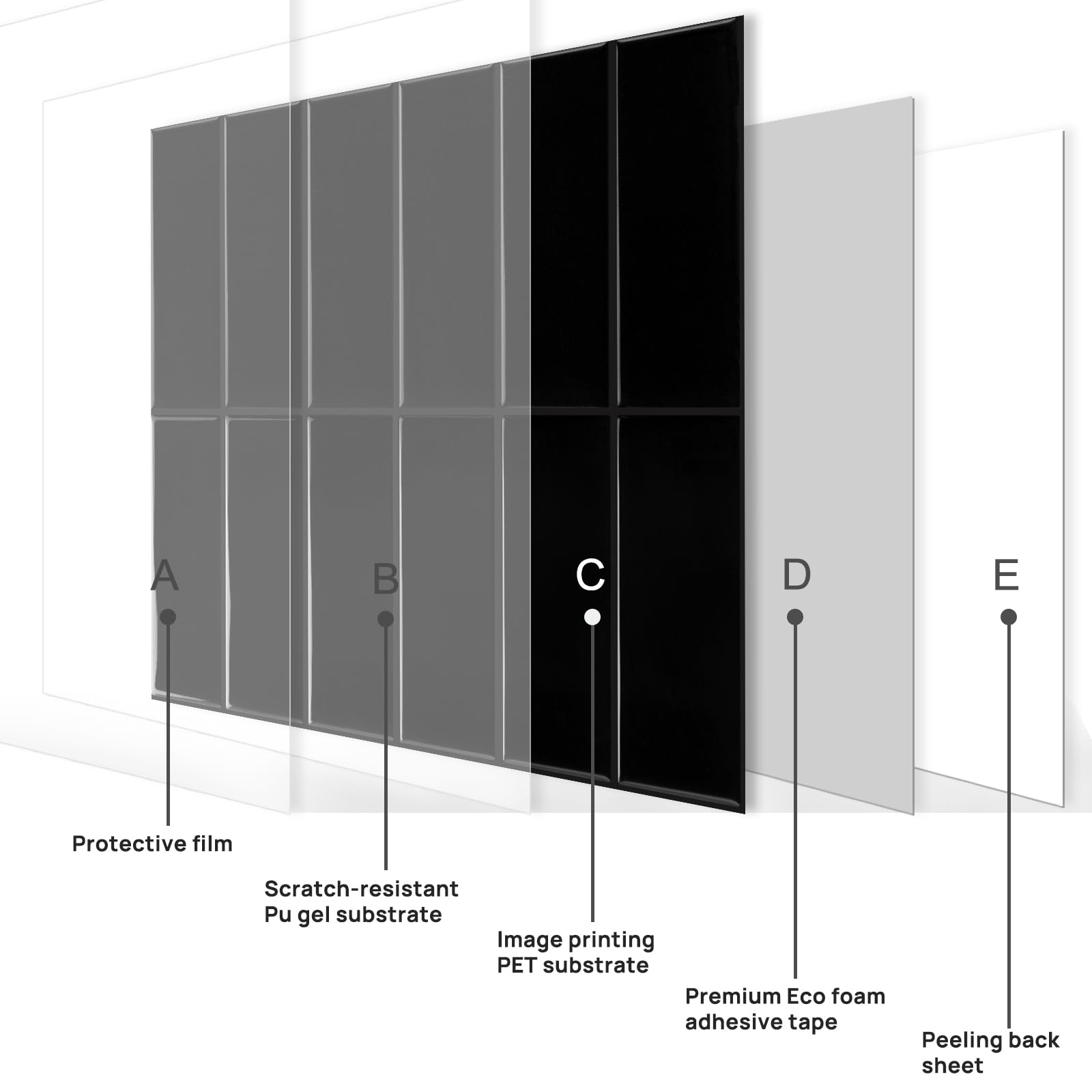 A

B

C

D

E

Protective film

Scratch-resistant Pu gel substrate

Image printing PET substrate

Premium Eco foam adhesive tape

Peeling back sheet