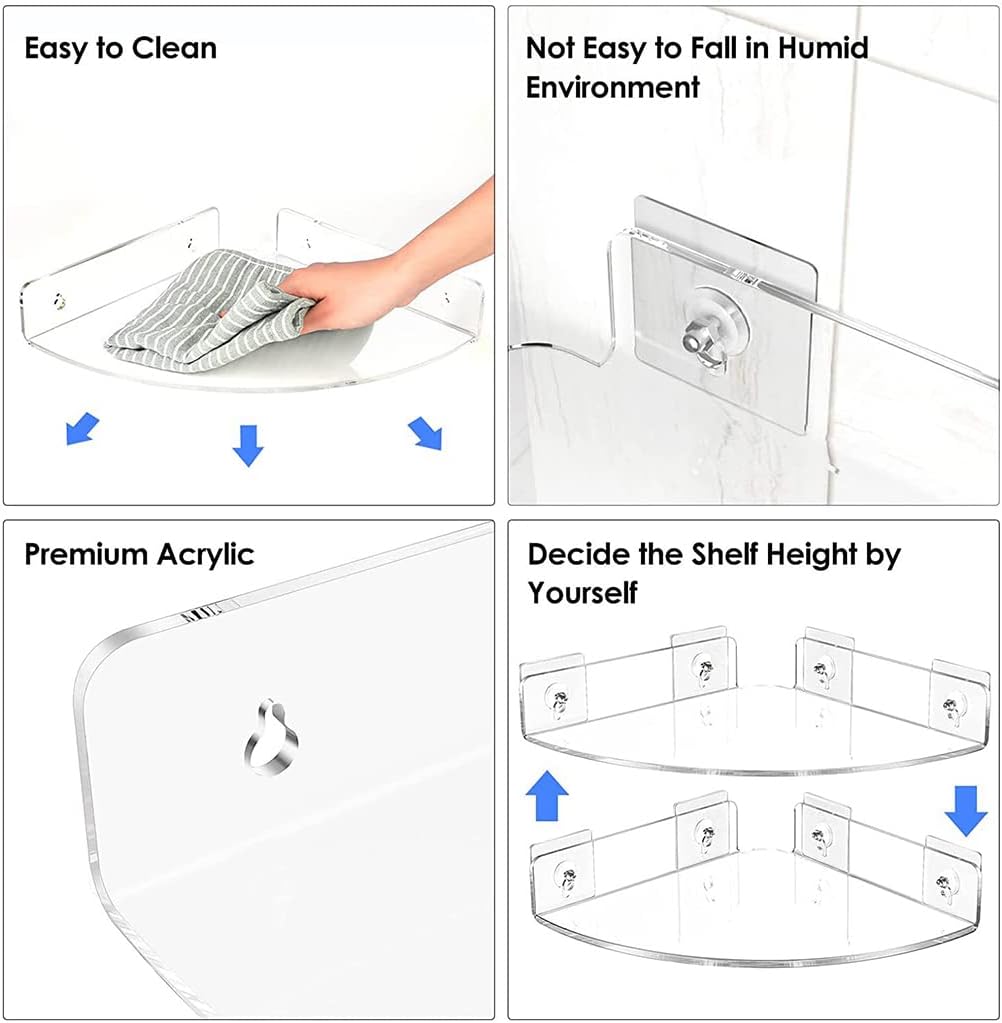 Easy to Clean

Not Easy to Fall in Humid Environment

Premium Acrylic

Decide the Shelf Height by Yourself