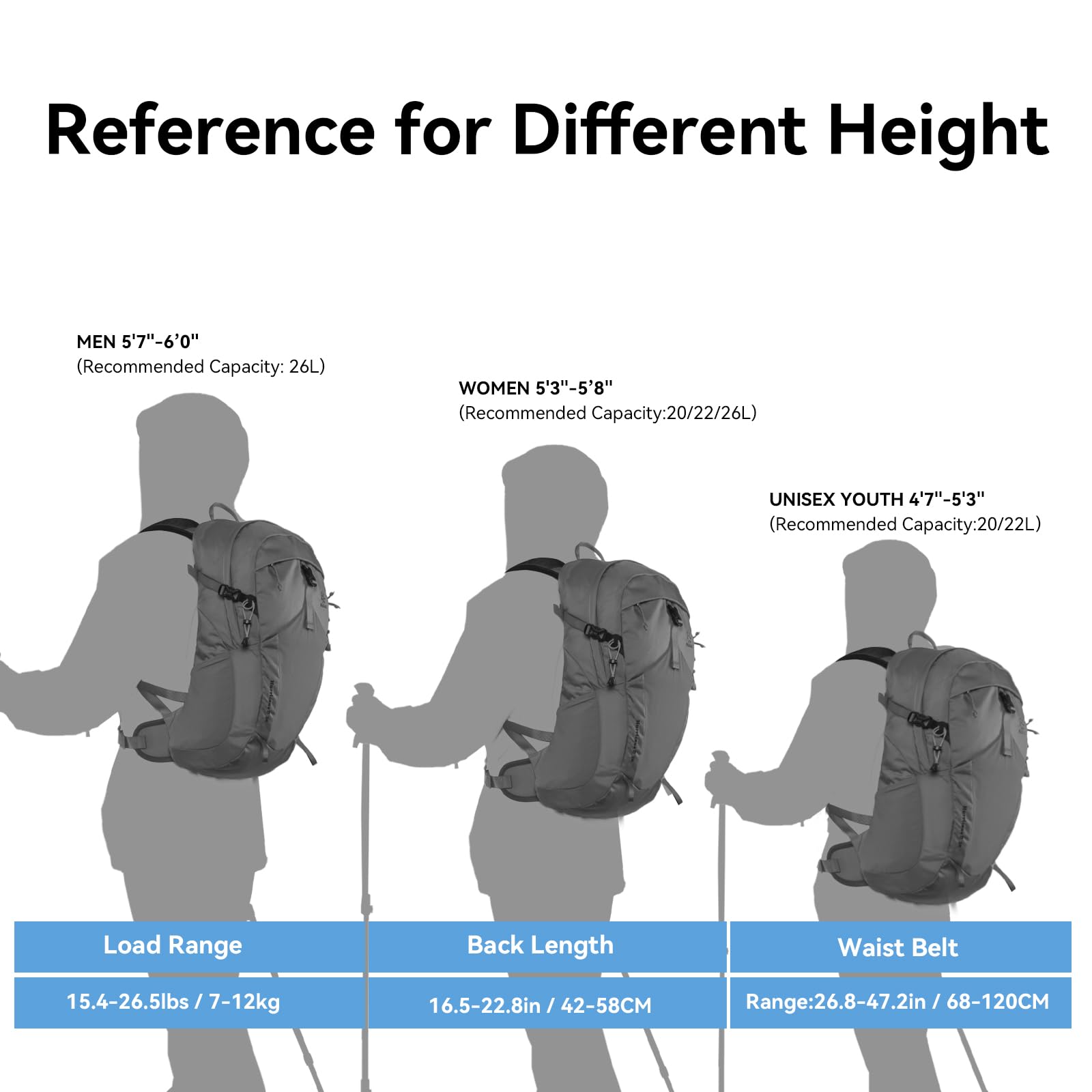 Reference for Different Height

MEN 5'7"-6’0"
(Recommended Capacity: 26L)

WOMEN 5'3"-5’8"
(Recommended Capacity:20/22/26L)

UNISEX YOUTH 4'7"-5'3"
(Recommended Capacity:20/22L)

| Load Range | Back Length | Waist Belt |
|---|---|---|
| 15.4-26.5lbs / 7-12kg | 16.5-22.8in / 42-58CM | Range:26.8-47.2in / 68-120CM |