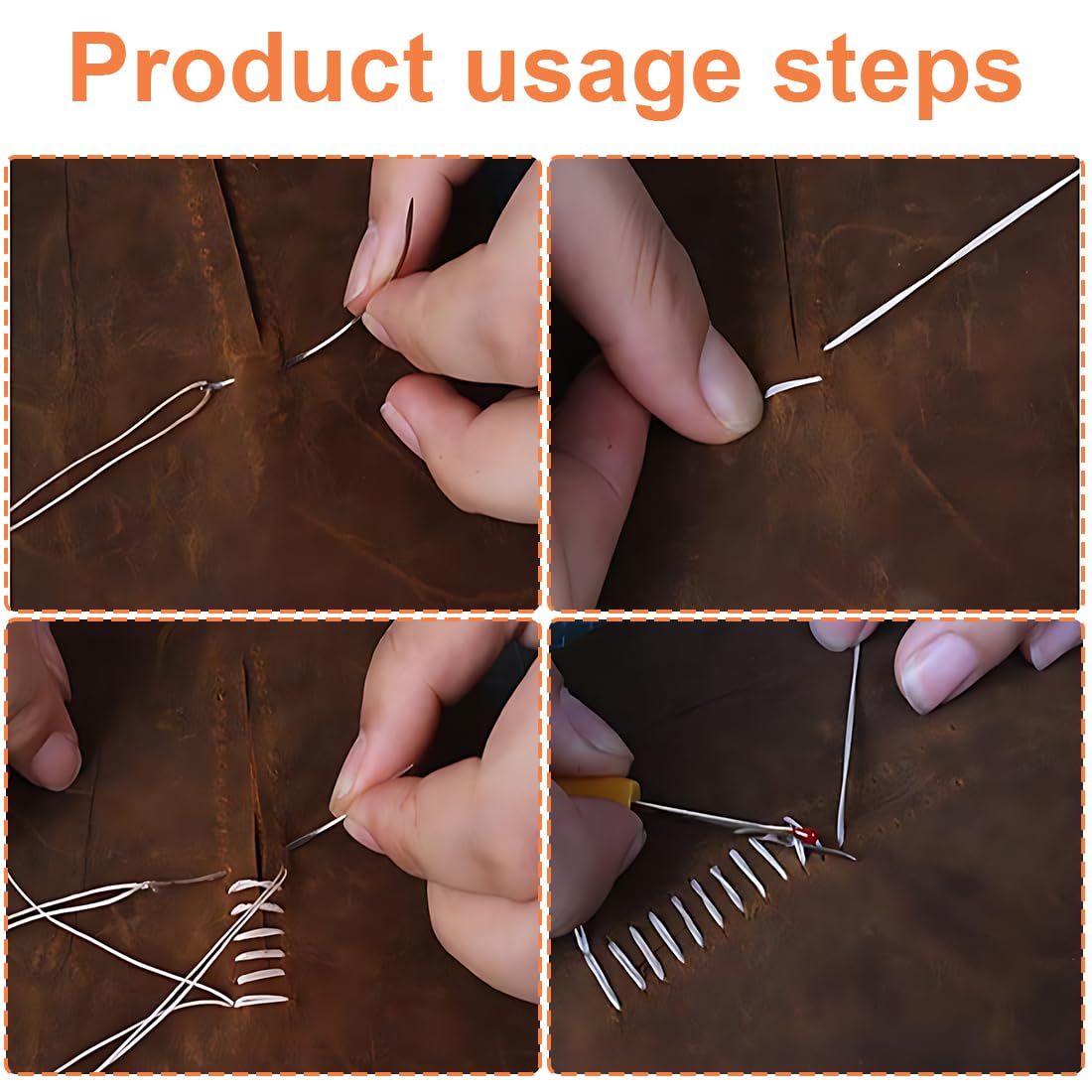 Product usage steps