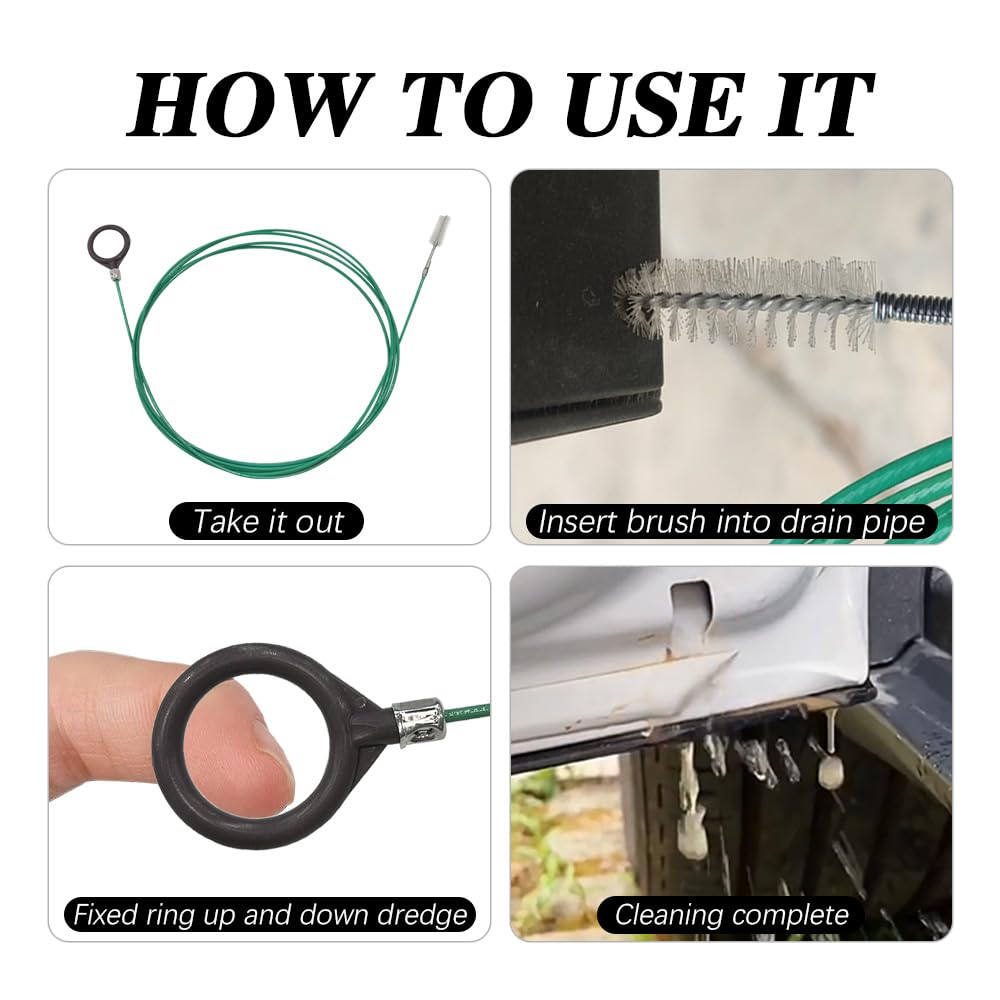 HOW TO USE IT

Take it out

Insert brush into drain pipe

Fixed ring up and down dredge

Cleaning complete