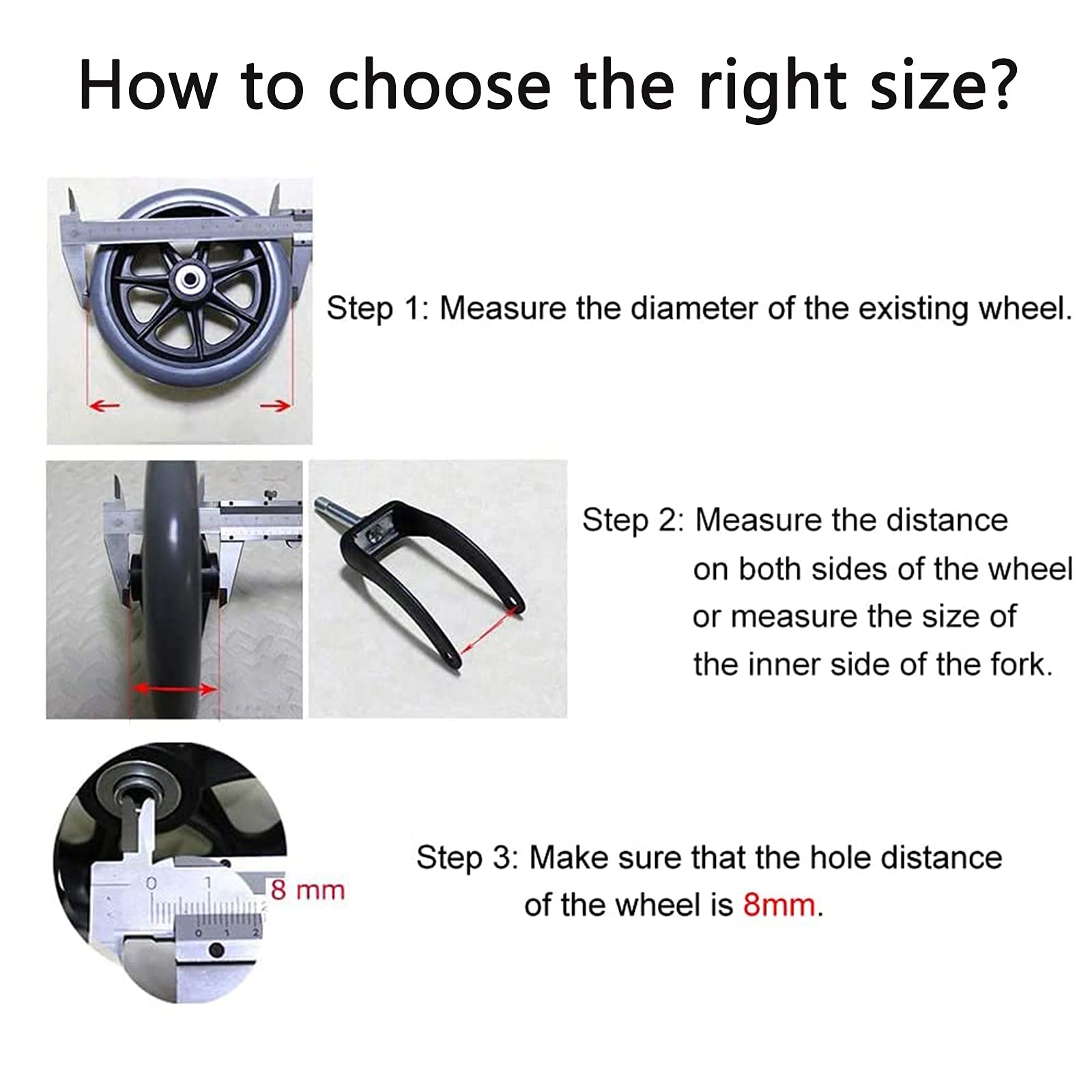 How to choose the right size?

Step 1: Measure the diameter of the existing wheel.

Step 2: Measure the distance on both sides of the wheel or measure the size of the inner side of the fork.

0 1
0 1 2
8 mm

Step 3: Make sure that the hole distance of the wheel is 8mm.