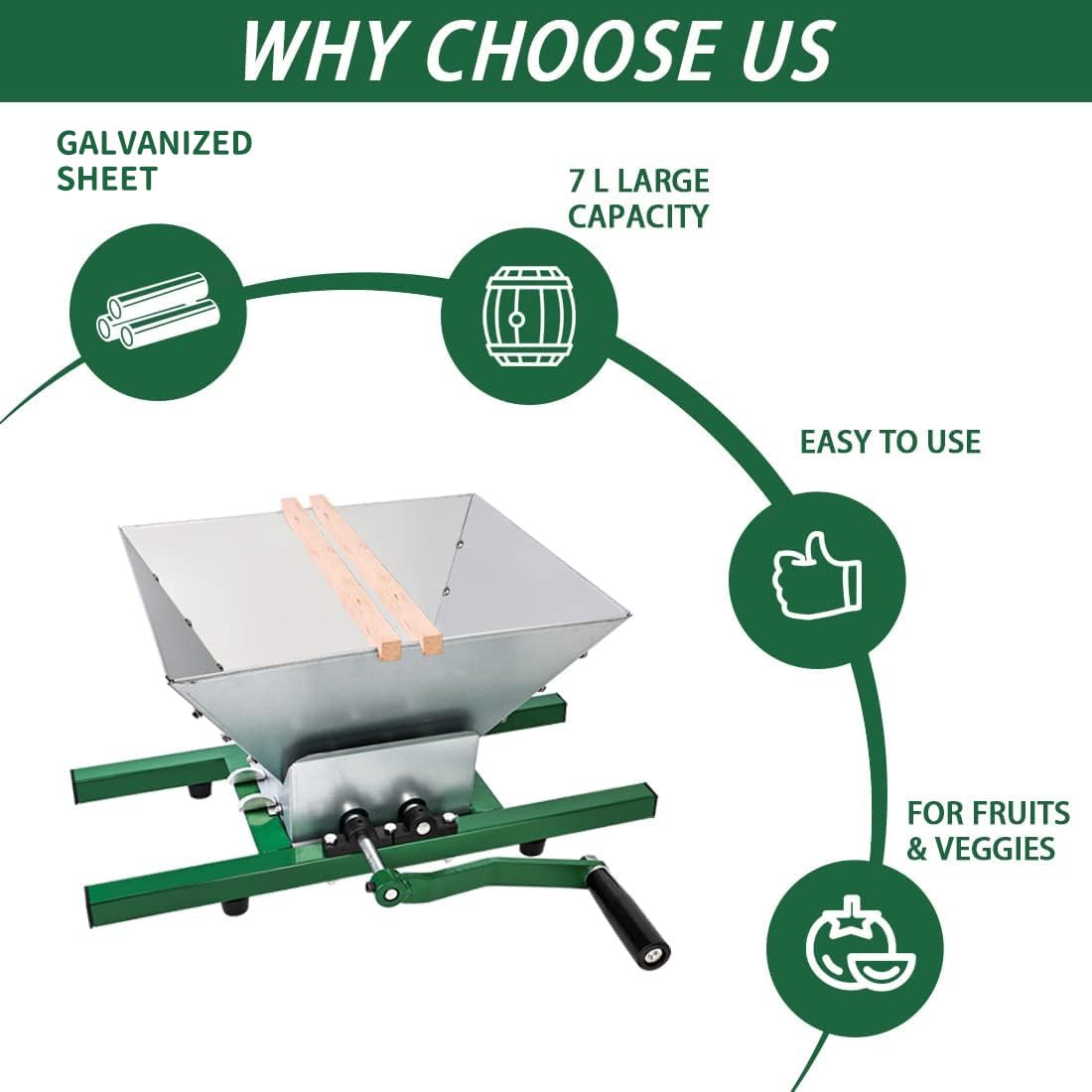 WHY CHOOSE US

GALVANIZED SHEET

7 L LARGE CAPACITY

EASY TO USE

FOR FRUITS & VEGGIES