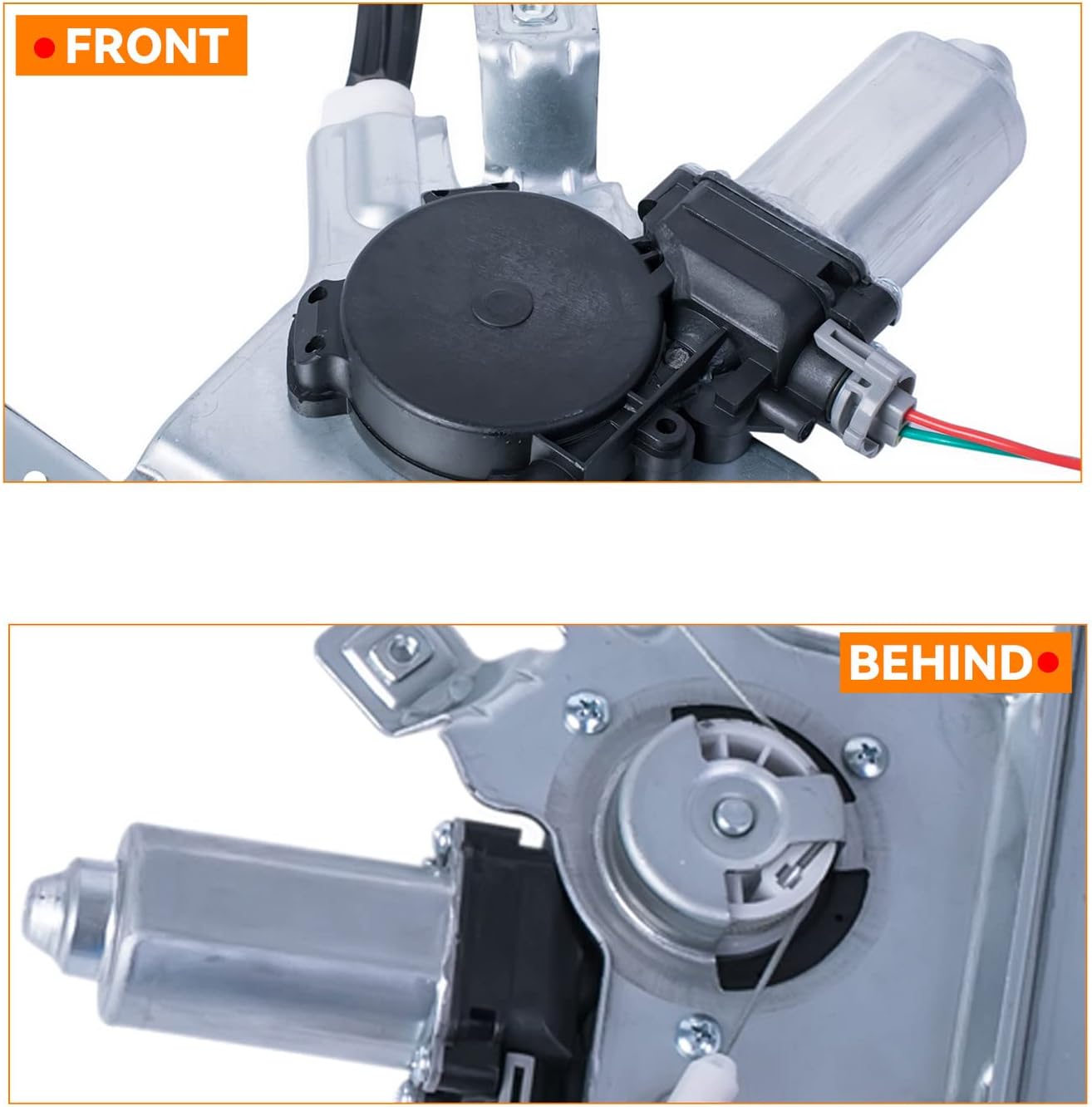 FRONT

BEHIND