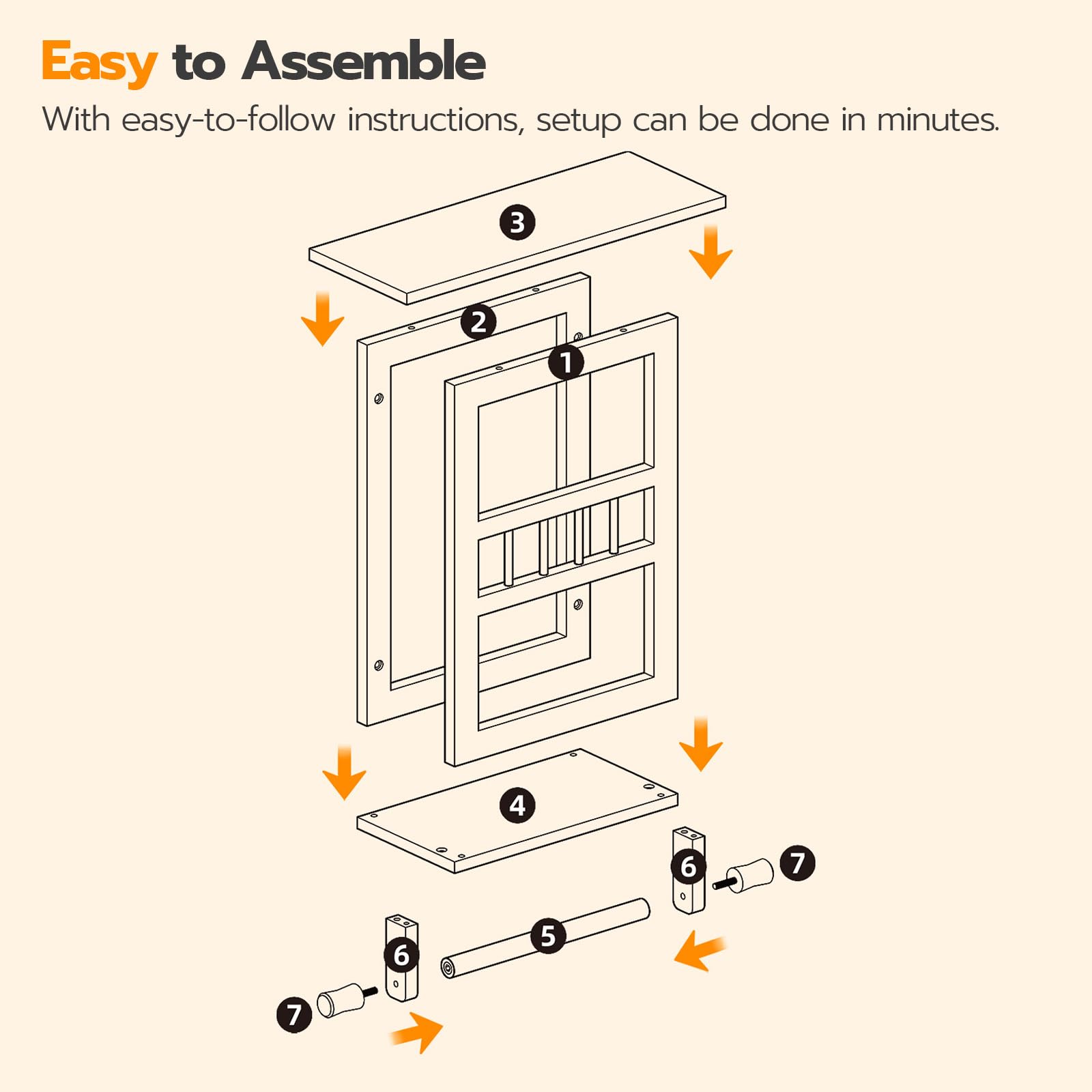 Easy to Assemble

With easy-to-follow instructions, setup can be done in minutes.

3

2

1

4

6

7

5

6

7