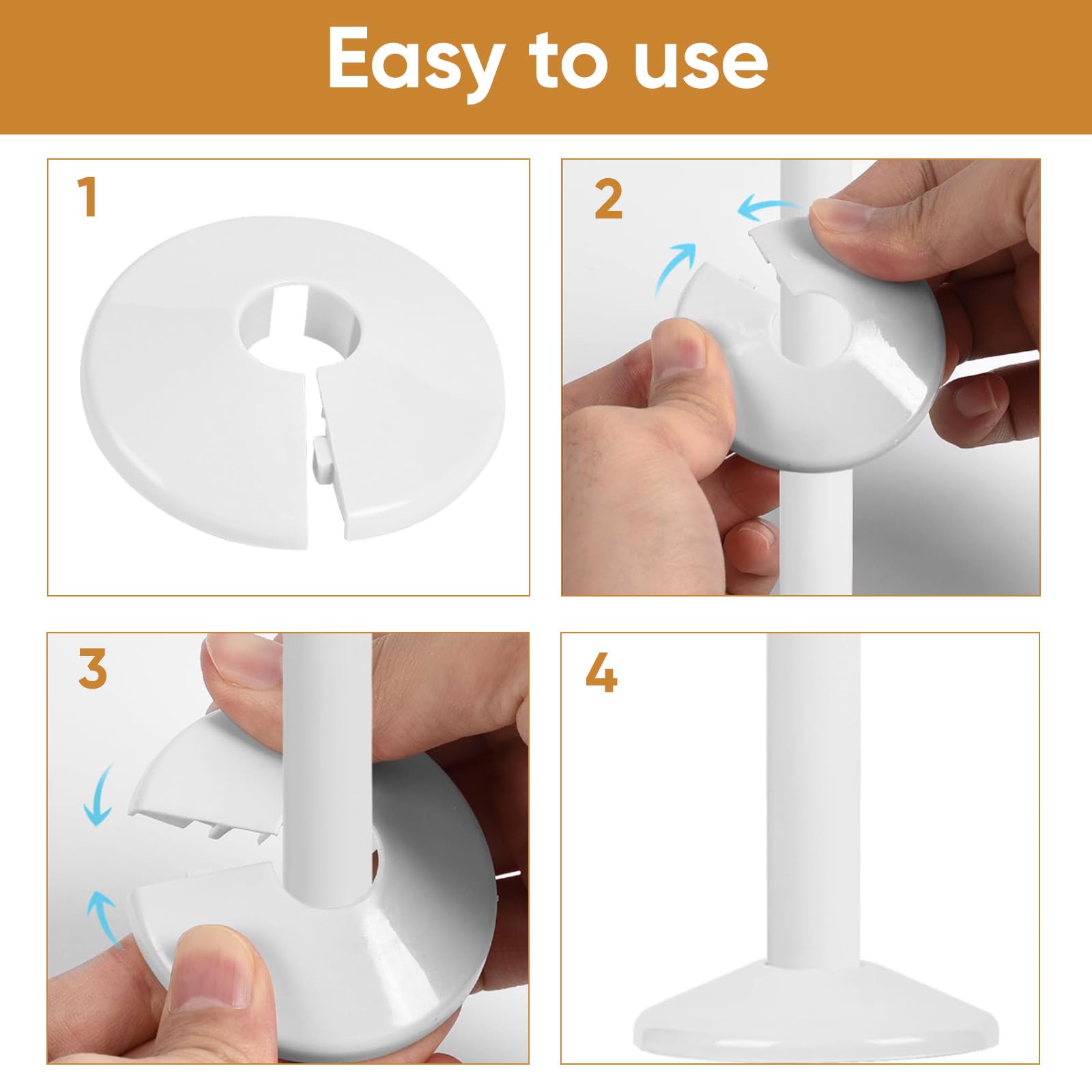 Easy to use

1

2

3

4