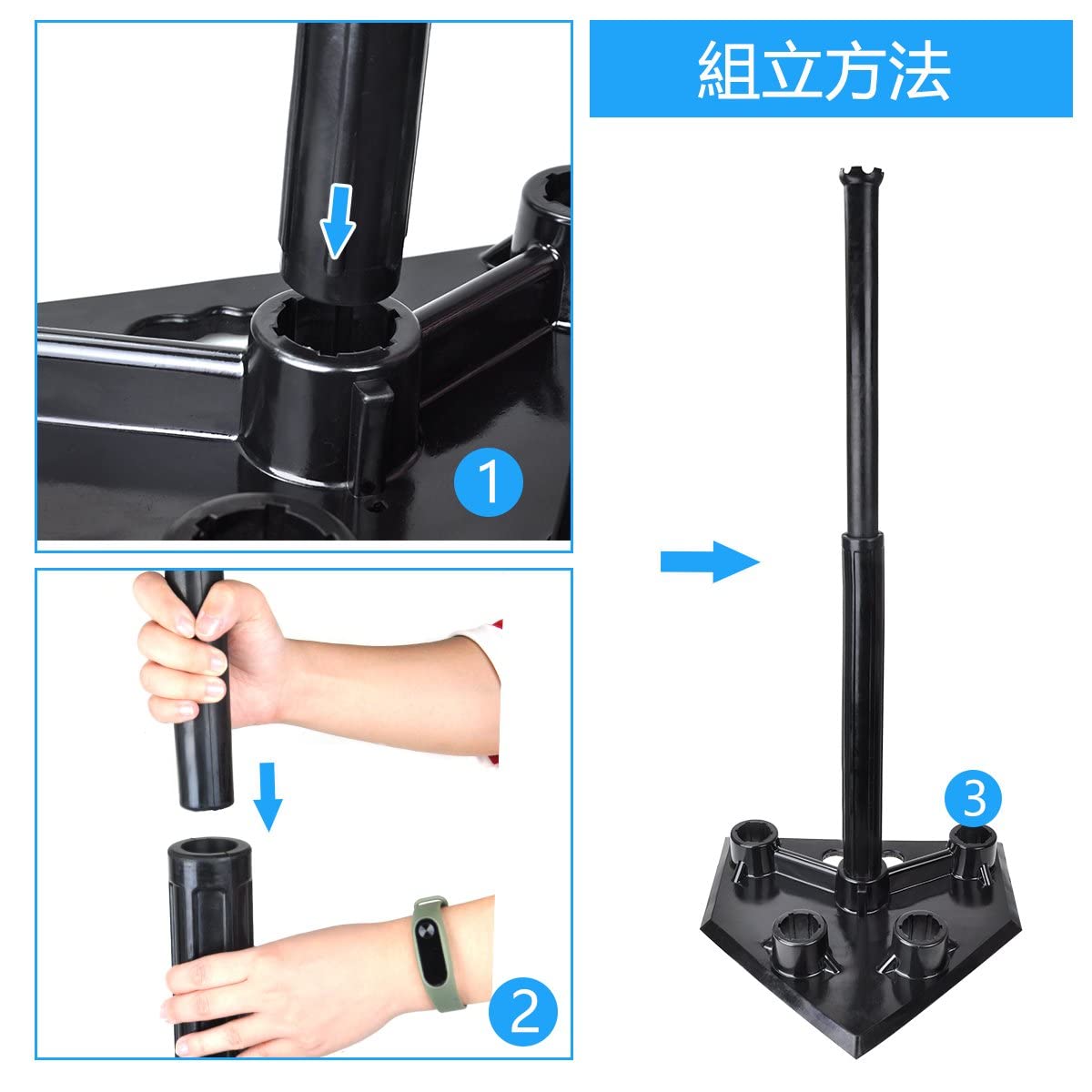 組立方法

1

2

3