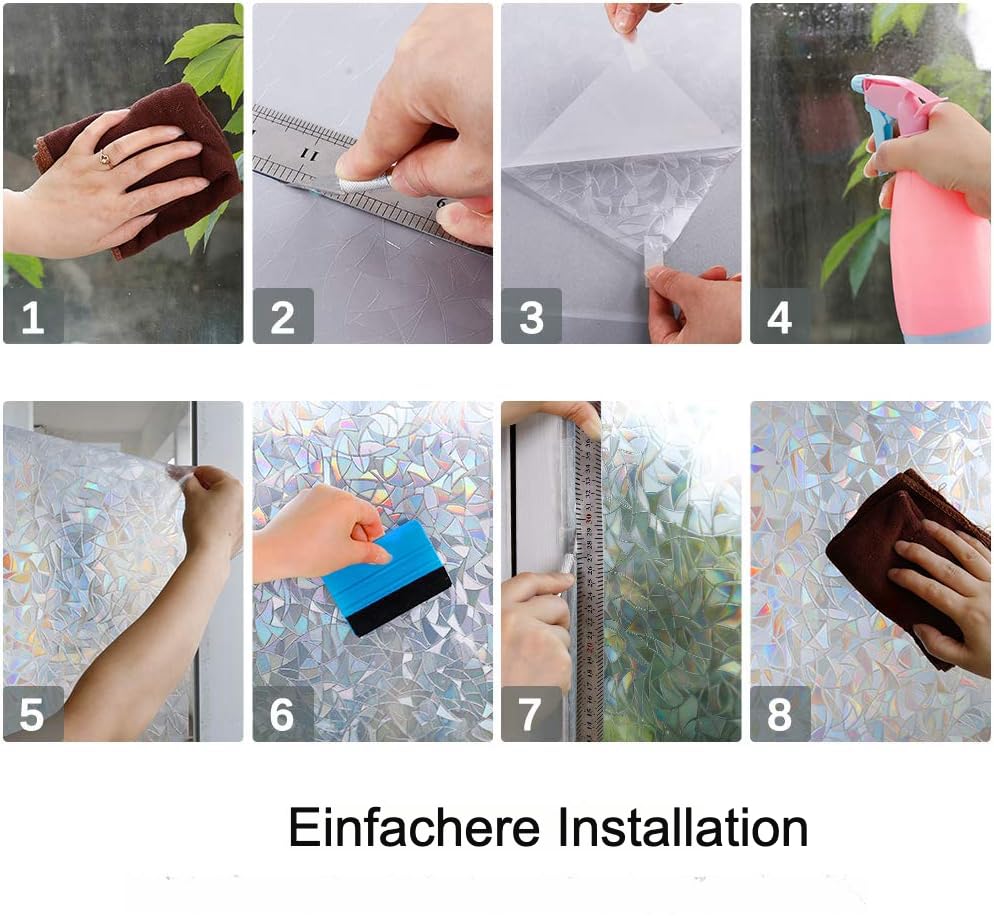 1
2
3
4
5
6
7
8

Einfachere Installation