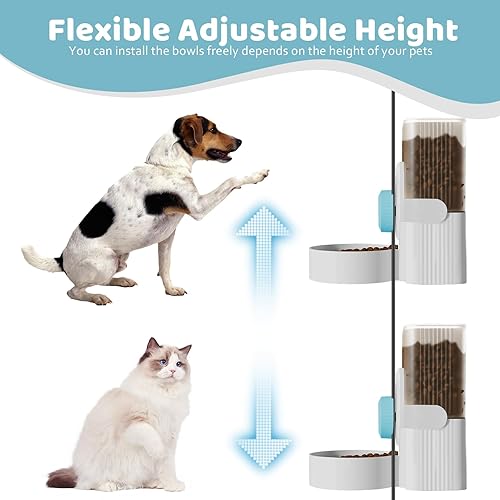 Flexible Adjustable Height
You can install the bowls freely depends on the height of your pets