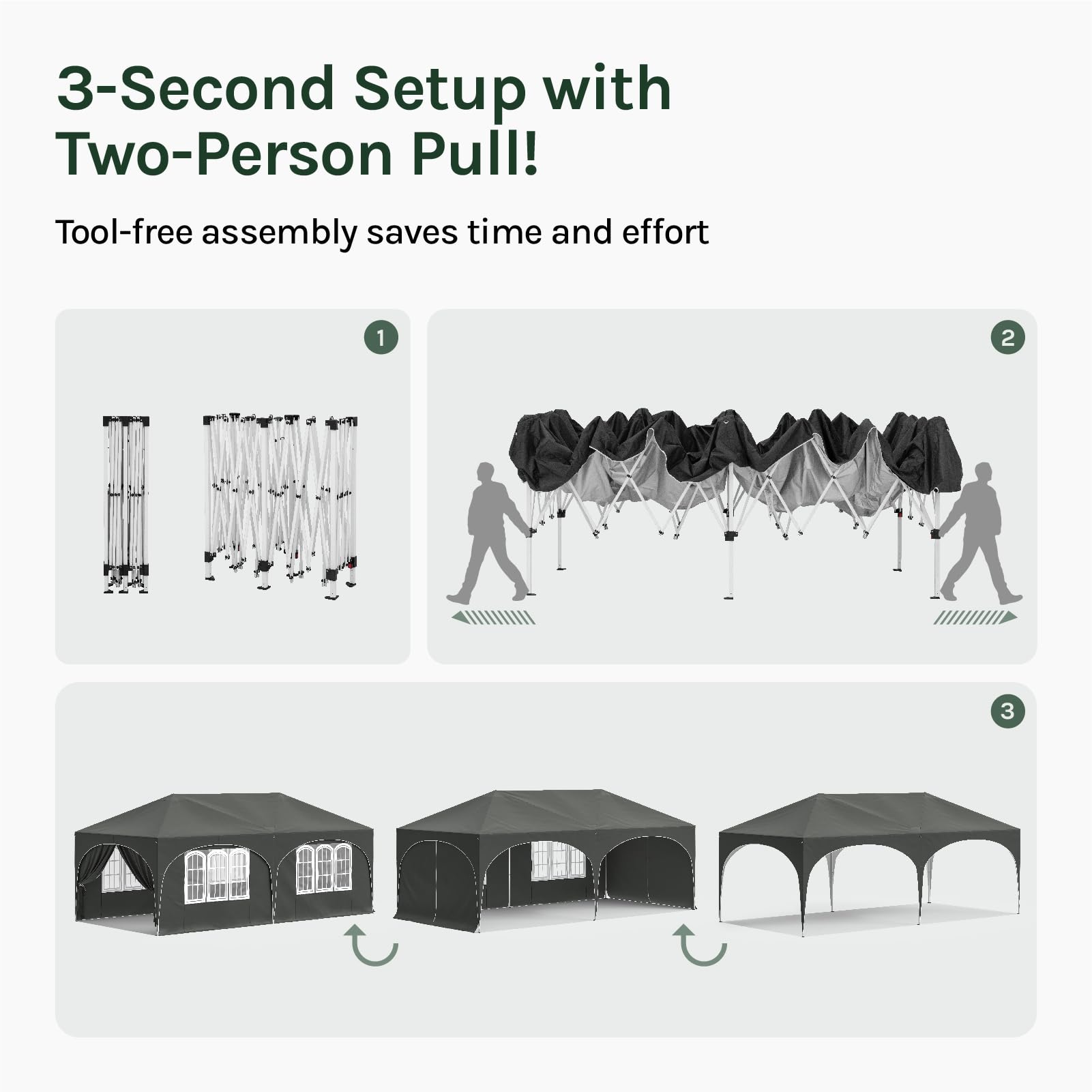 3-Second Setup with Two-Person Pull!

Tool-free assembly saves time and effort

1

2

3