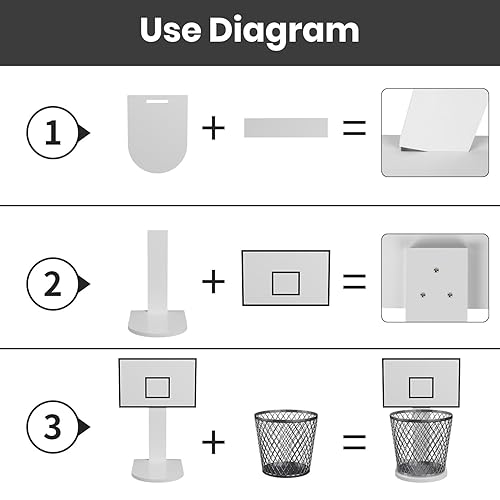 Use Diagram

1 + =

2 + =

3 + =