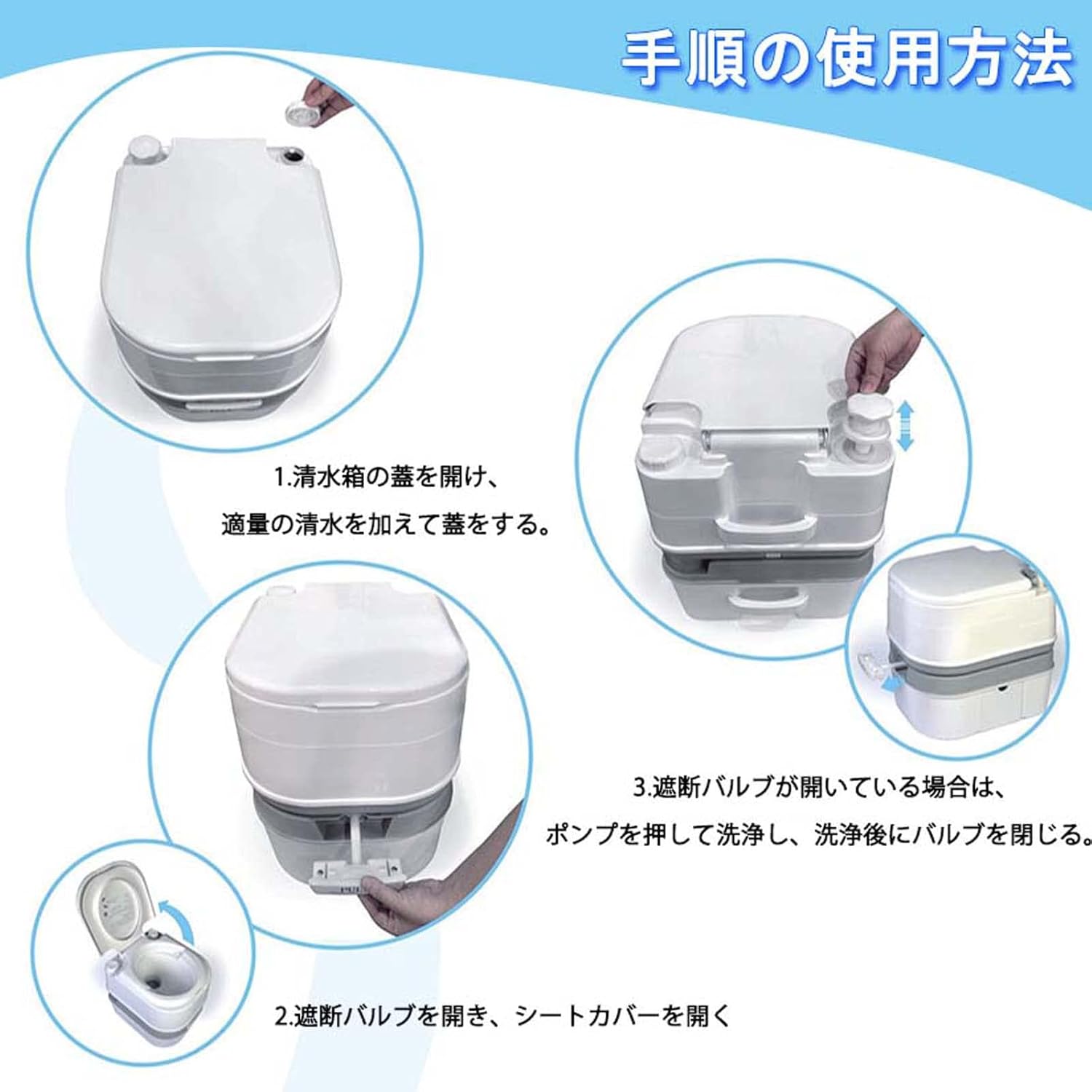 手順の使用方法

1.清水箱の蓋を開け、
適量の清水を加えて蓋をする。

3.遮断バルブが開いている場合は、
ポンプを押して洗浄し、洗浄後にバルブを閉じる。

2.遮断バルブを開き、シートカバーを開く