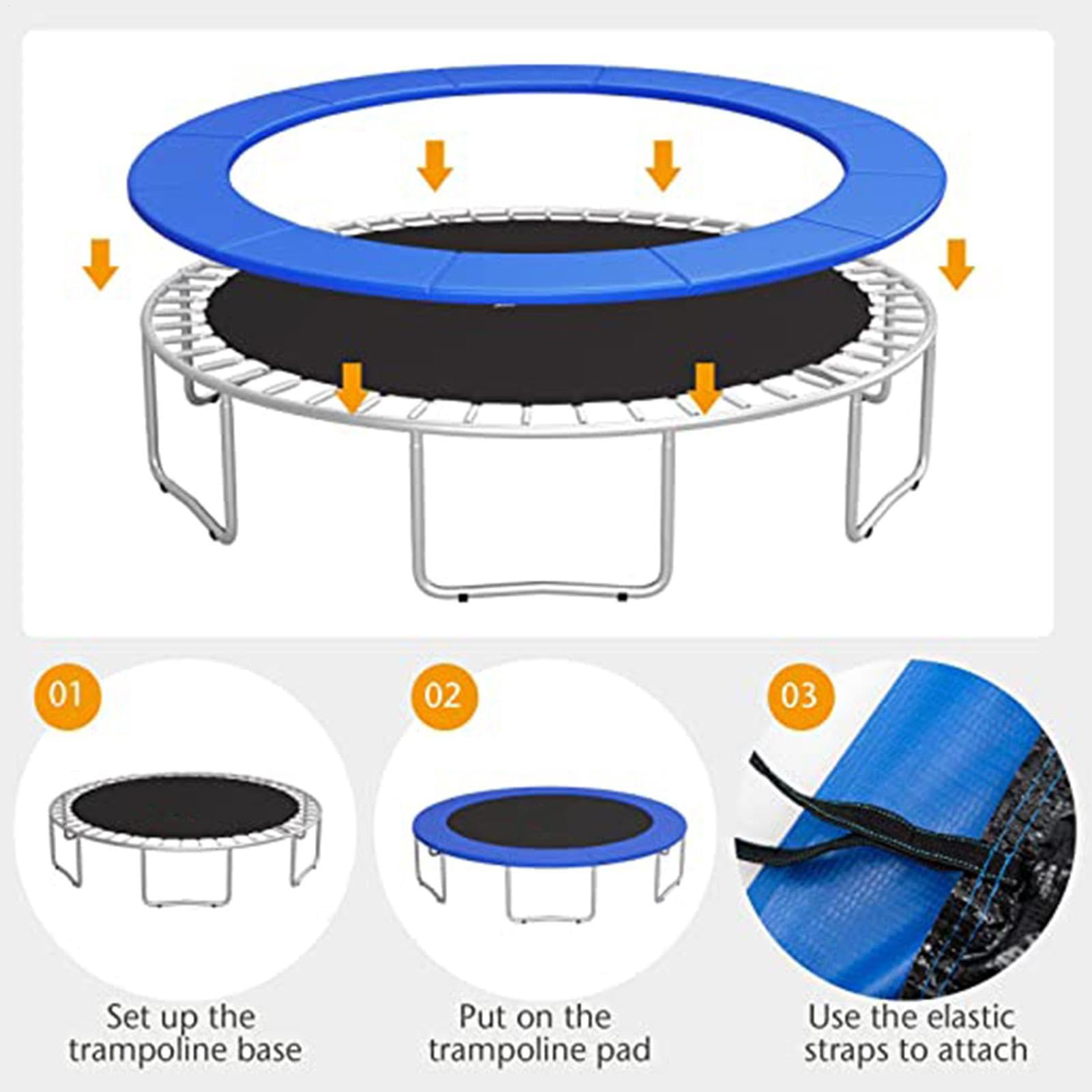 01

Set up the trampoline base

02

Put on the trampoline pad

03

Use the elastic straps to attach