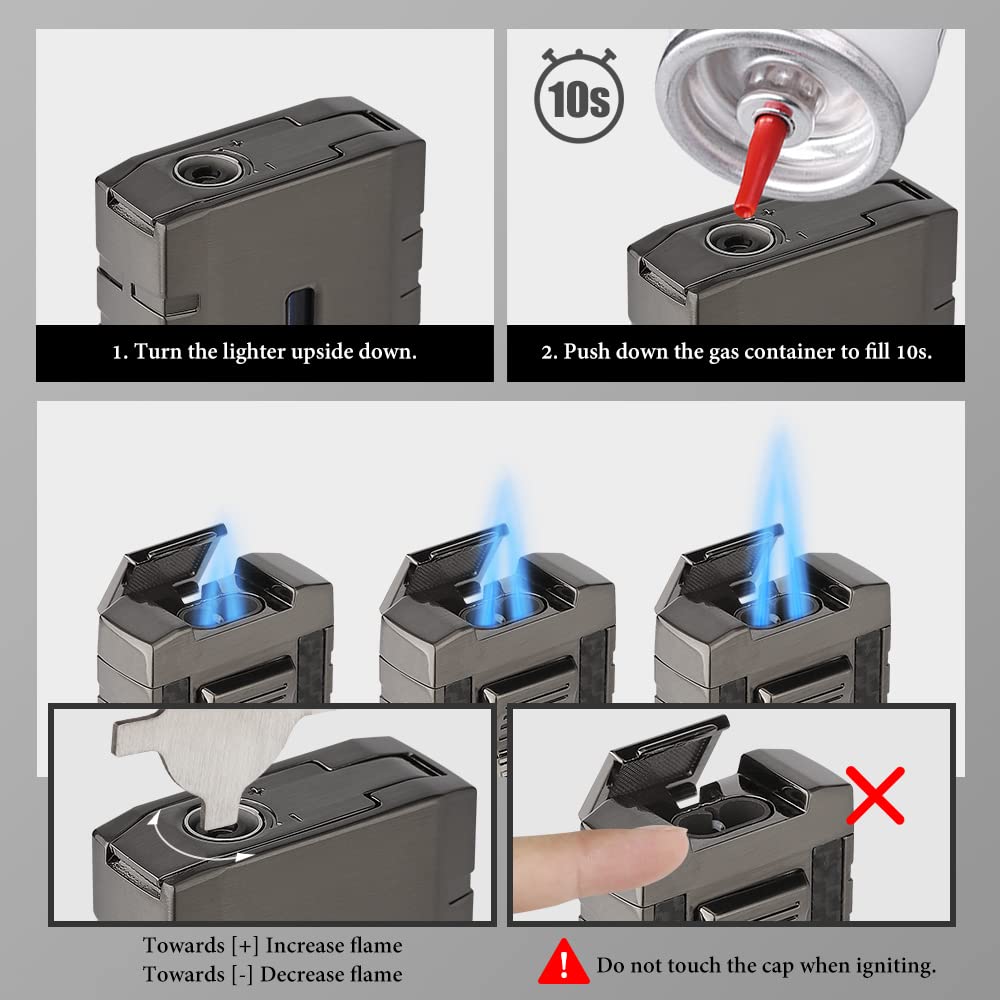 10s

1. Turn the lighter upside down.

2. Push down the gas container to fill 10s.

Towards [+] Increase flame
Towards [-] Decrease flame

! Do not touch the cap when igniting.