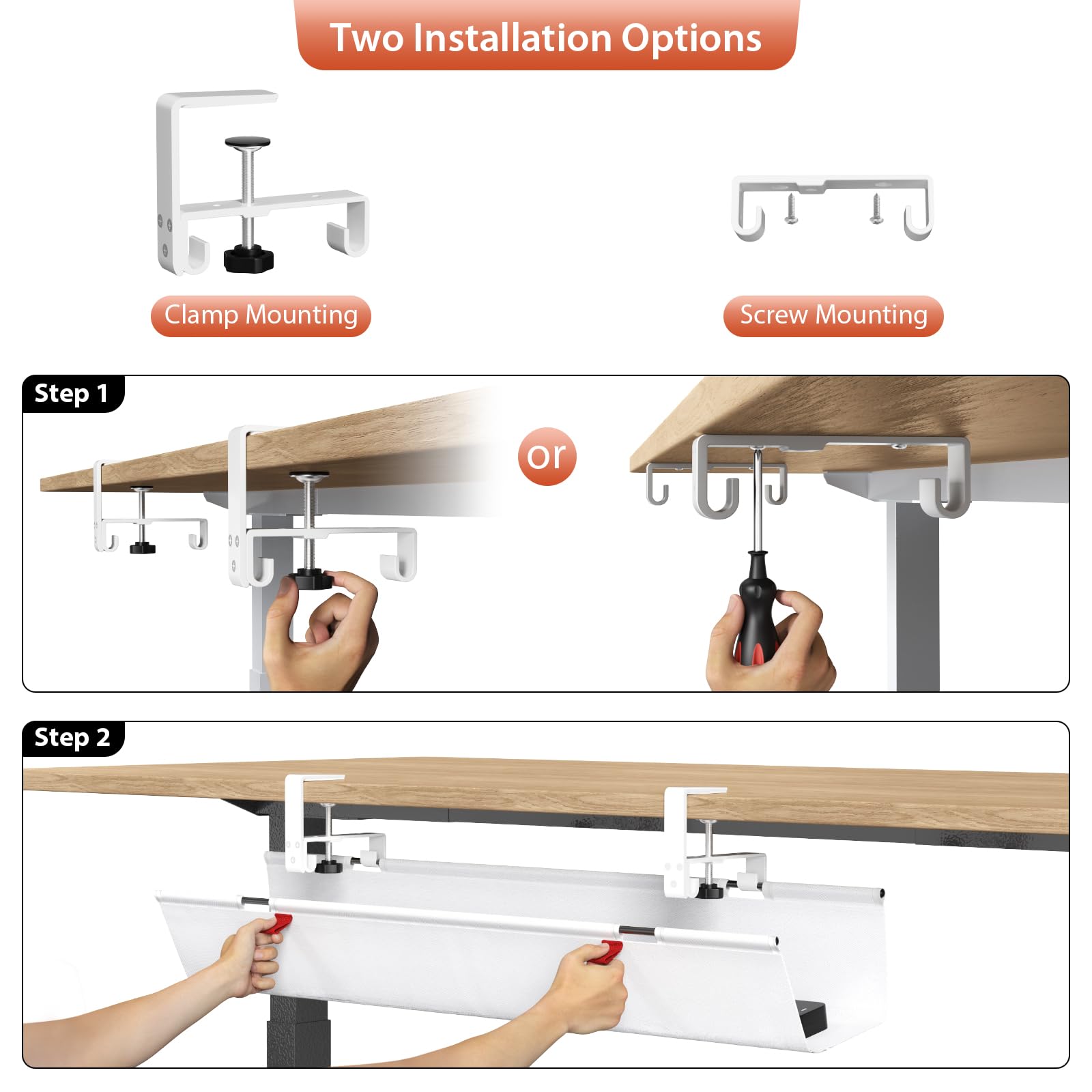 Two Installation Options

Clamp Mounting

Screw Mounting

Step 1

or

Step 2