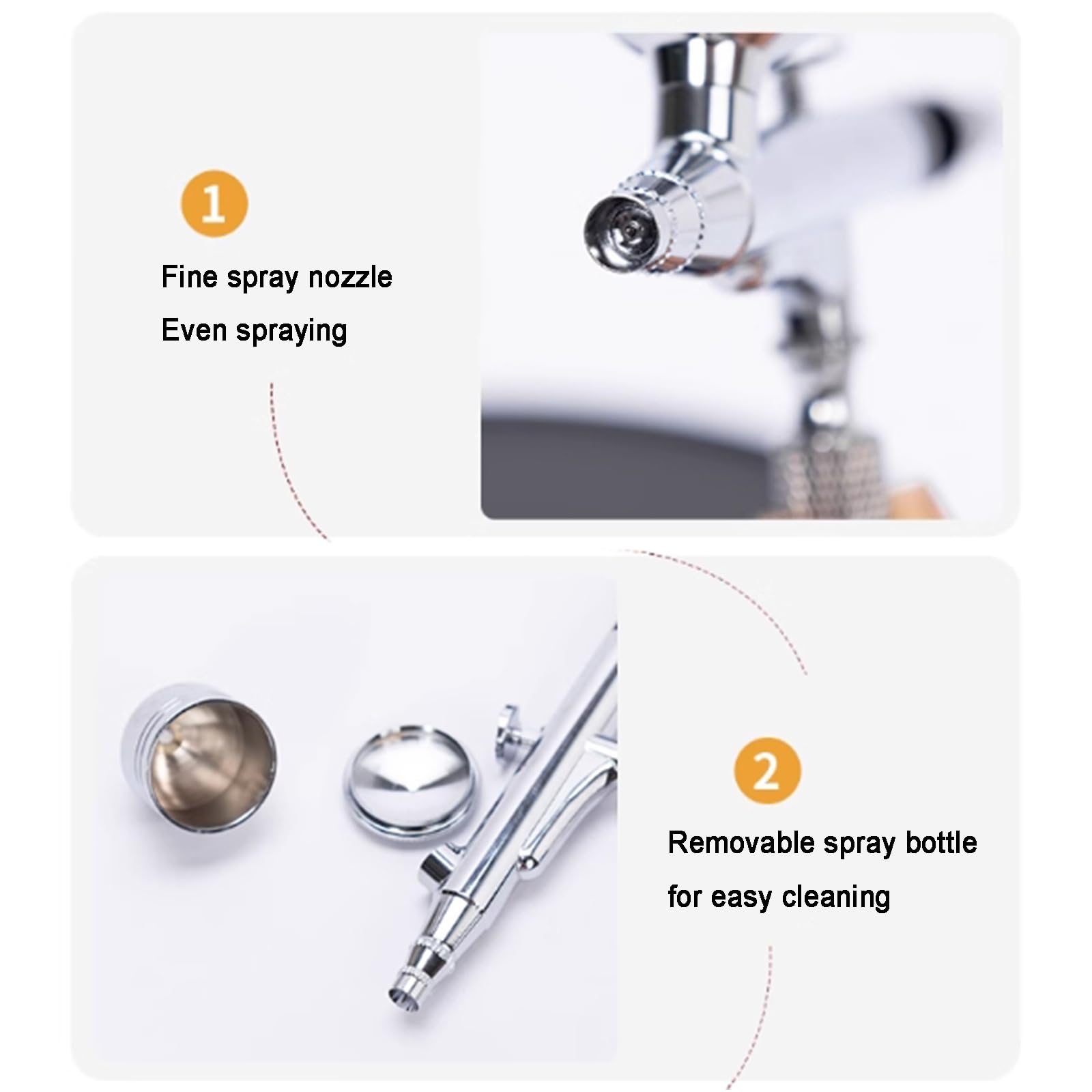 1

Fine spray nozzle

Even spraying

2

Removable spray bottle

for easy cleaning