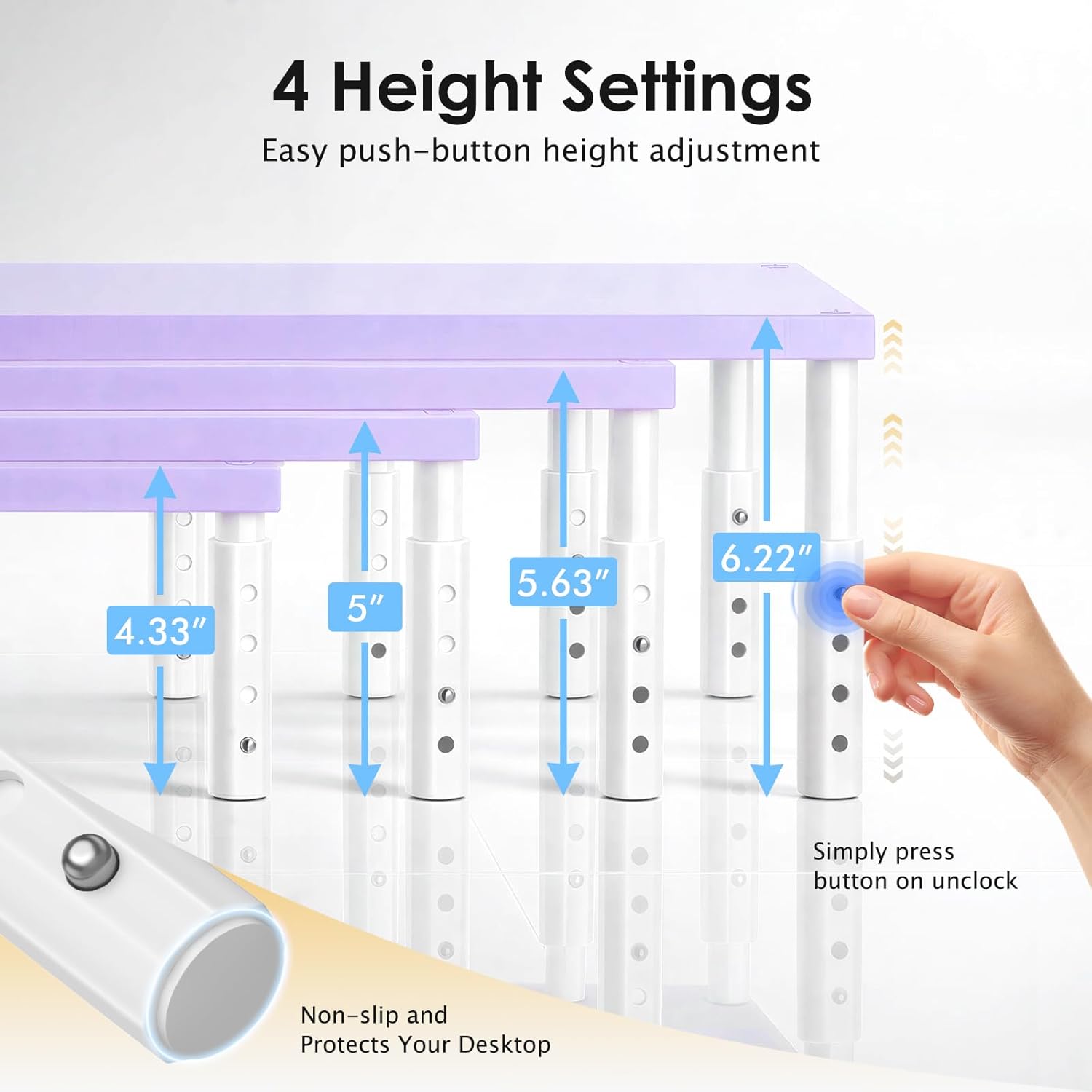 4 Height Settings

Easy push-button height adjustment

4.33″

5″

5.63″

6.22″

Simply press button on unclock

Non-slip and Protects Your Desktop