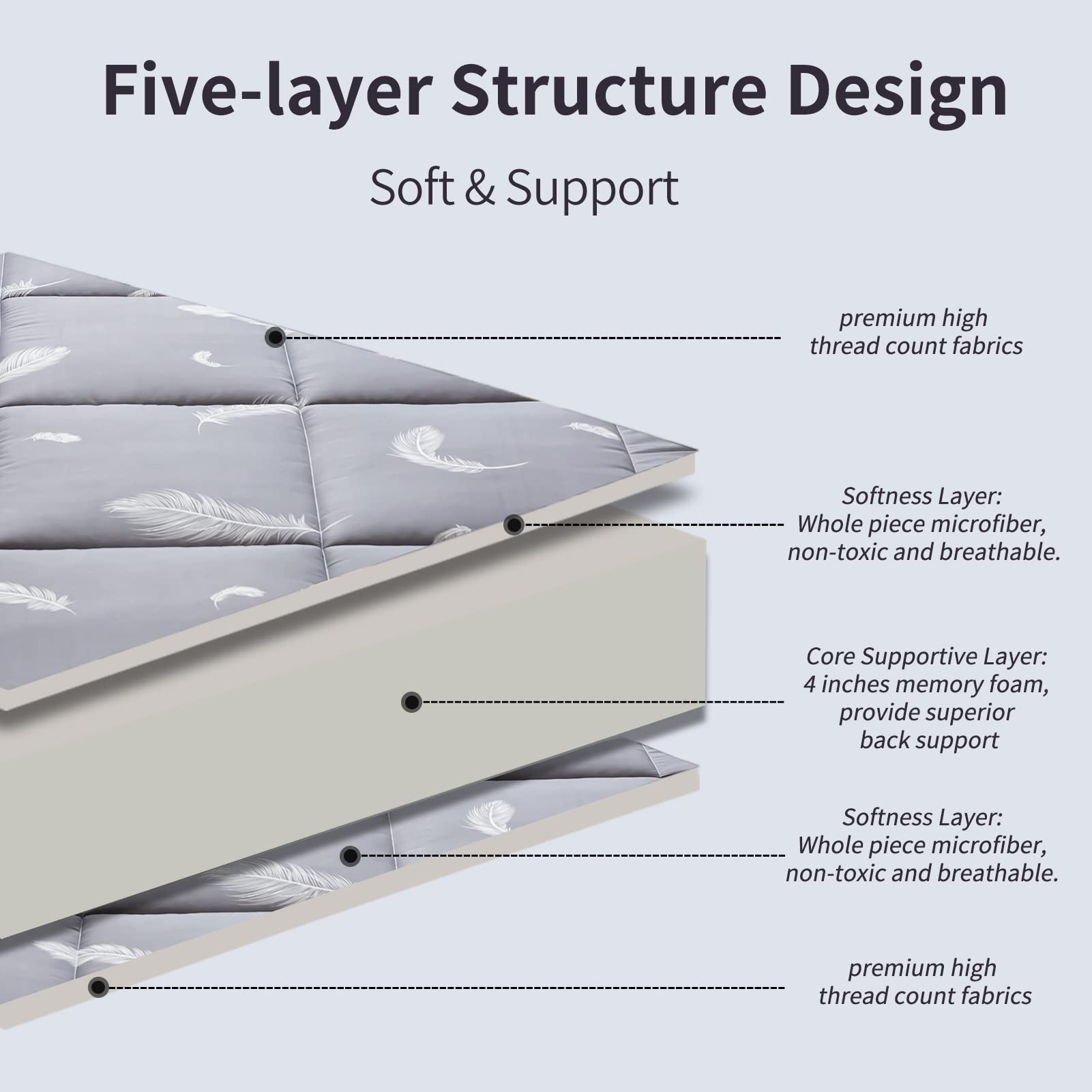 Five-layer Structure Design

Soft & Support

premium high thread count fabrics

Softness Layer: Whole piece microfiber, non-toxic and breathable.

Core Supportive Layer: 4 inches memory foam, provide superior back support

Softness Layer: Whole piece microfiber, non-toxic and breathable.

premium high thread count fabrics