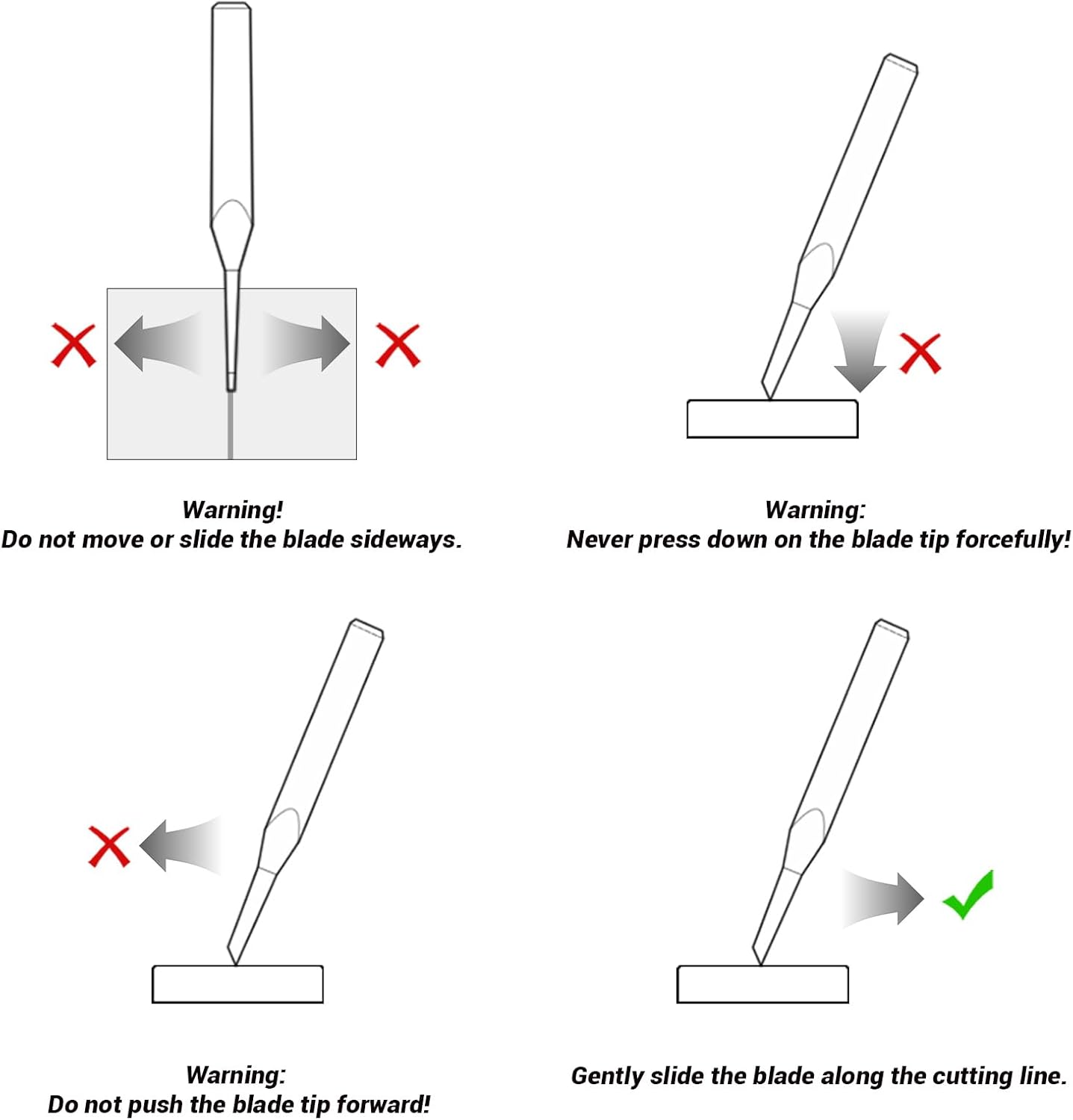 Warning!
Do not move or slide the blade sideways.

Warning:
Never press down on the blade tip forcefully!

Warning:
Do not push the blade tip forward!

Gently slide the blade along the cutting line.