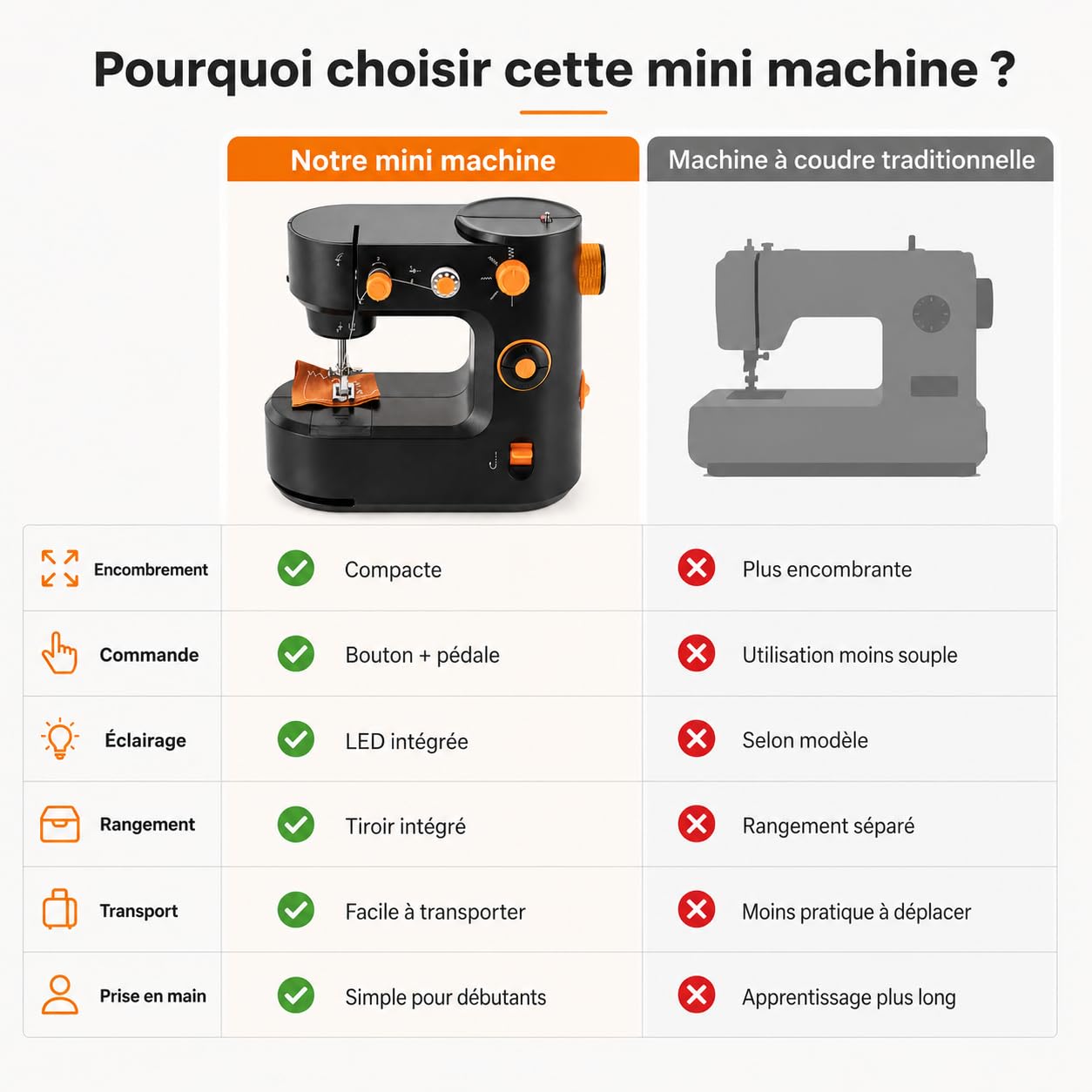 Pourquoi choisir cette mini machine ?

| | Notre mini machine | Machine à coudre traditionnelle |
|---|---|---|
| Encombrement | Compacte | Plus encombrante |
| Commande | Bouton + pédale | Utilisation moins souple |
| Éclairage | LED intégrée | Selon modèle |
| Rangement | Tiroir intégré | Rangement séparé |
| Transport | Facile à transporter | Moins pratique à déplacer |
| Prise en main | Simple pour débutants | Apprentissage plus long |