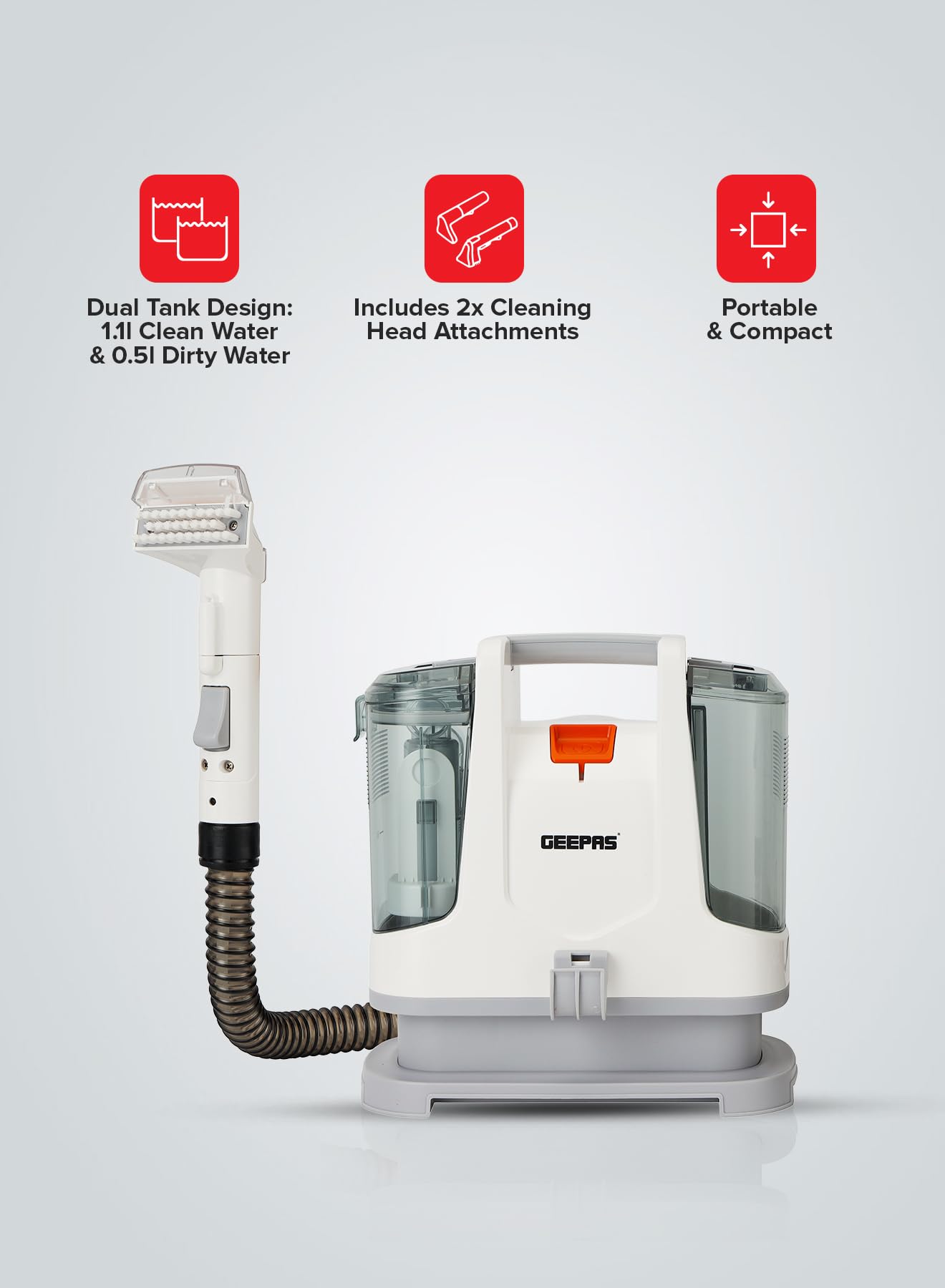 Dual Tank Design: 1.1l Clean Water & 0.5l Dirty Water

Includes 2x Cleaning Head Attachments

Portable & Compact

GEEPAS