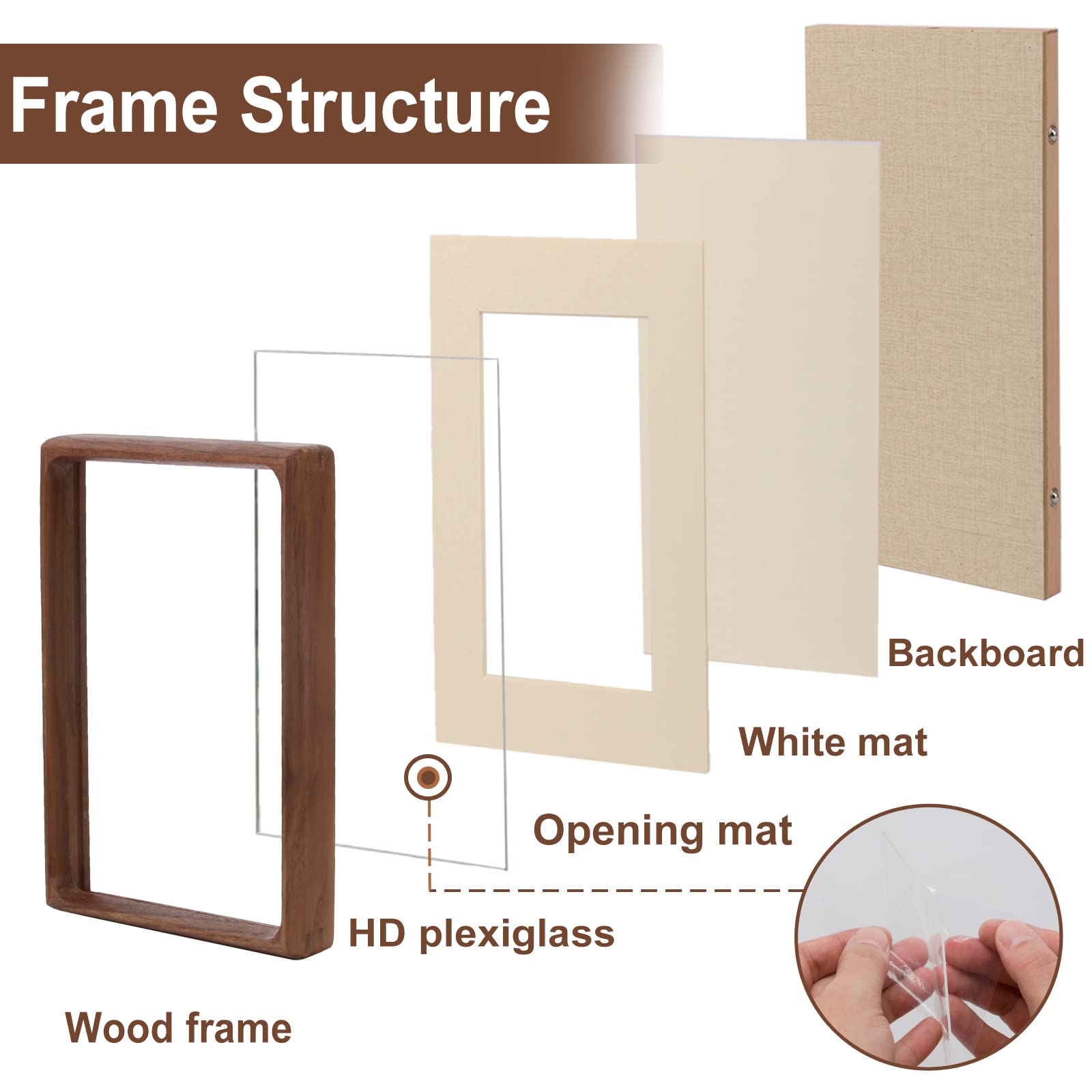 Frame Structure

Backboard

White mat

Opening mat

HD plexiglass

Wood frame