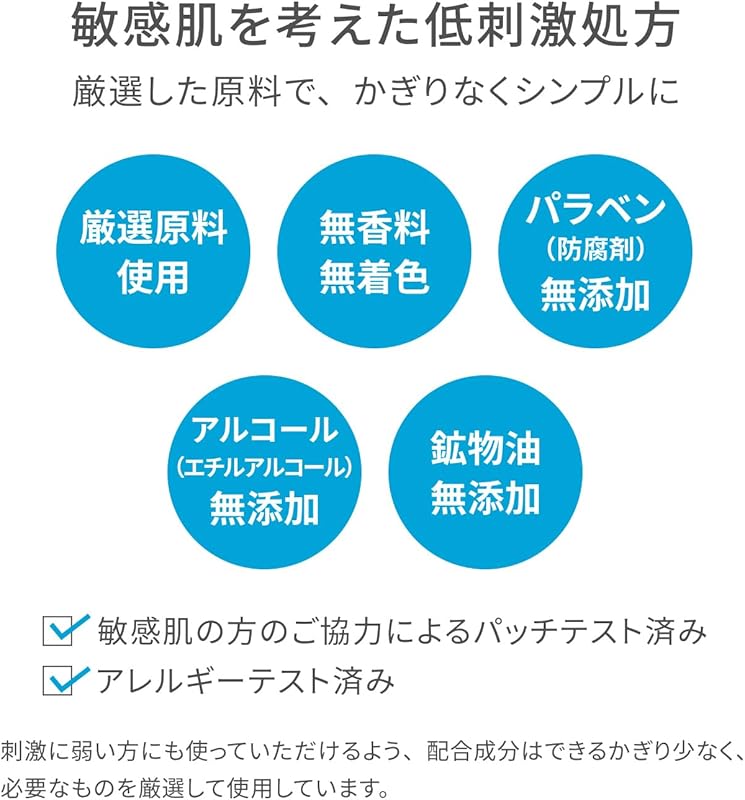 敏感肌を考えた低刺激処方

厳選した原料で、かぎりなくシンプルに

厳選原料
使用

無香料
無着色

パラベン
(防腐剤)
無添加

アルコール
(エチルアルコール)
無添加

鉱物油
無添加

☑ 敏感肌の方のご協力によるパッチテスト済み
☑ アレルギーテスト済み

刺激に弱い方にも使っていただけるよう、配合成分はできるかぎり少なく、必要なものを厳選して使用しています。