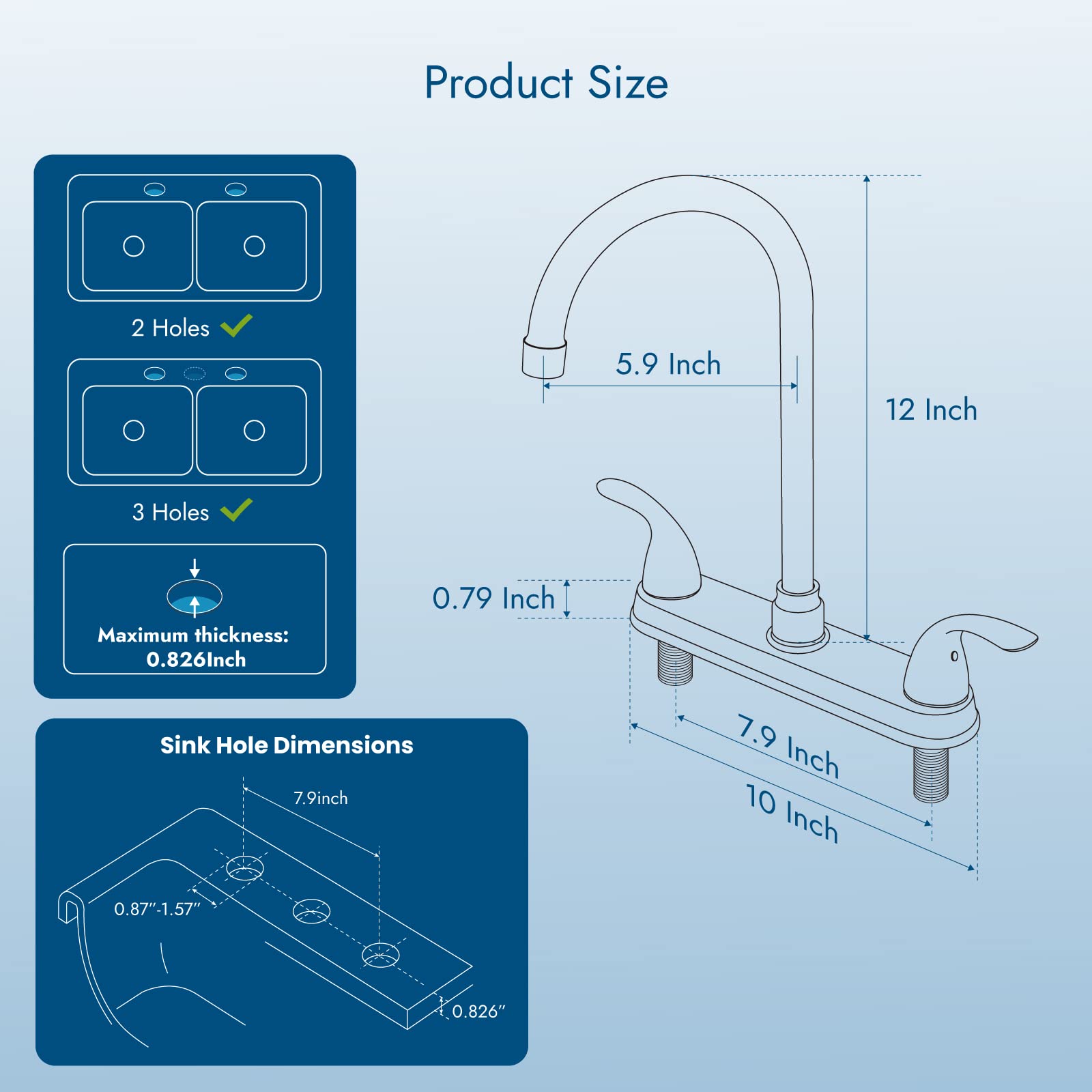 Product Size

2 Holes

3 Holes

Maximum thickness: 0.826Inch

Sink Hole Dimensions

7.9inch

0.87"-1.57"

0.826"

5.9 Inch

12 Inch

0.79 Inch

7.9 Inch

10 Inch