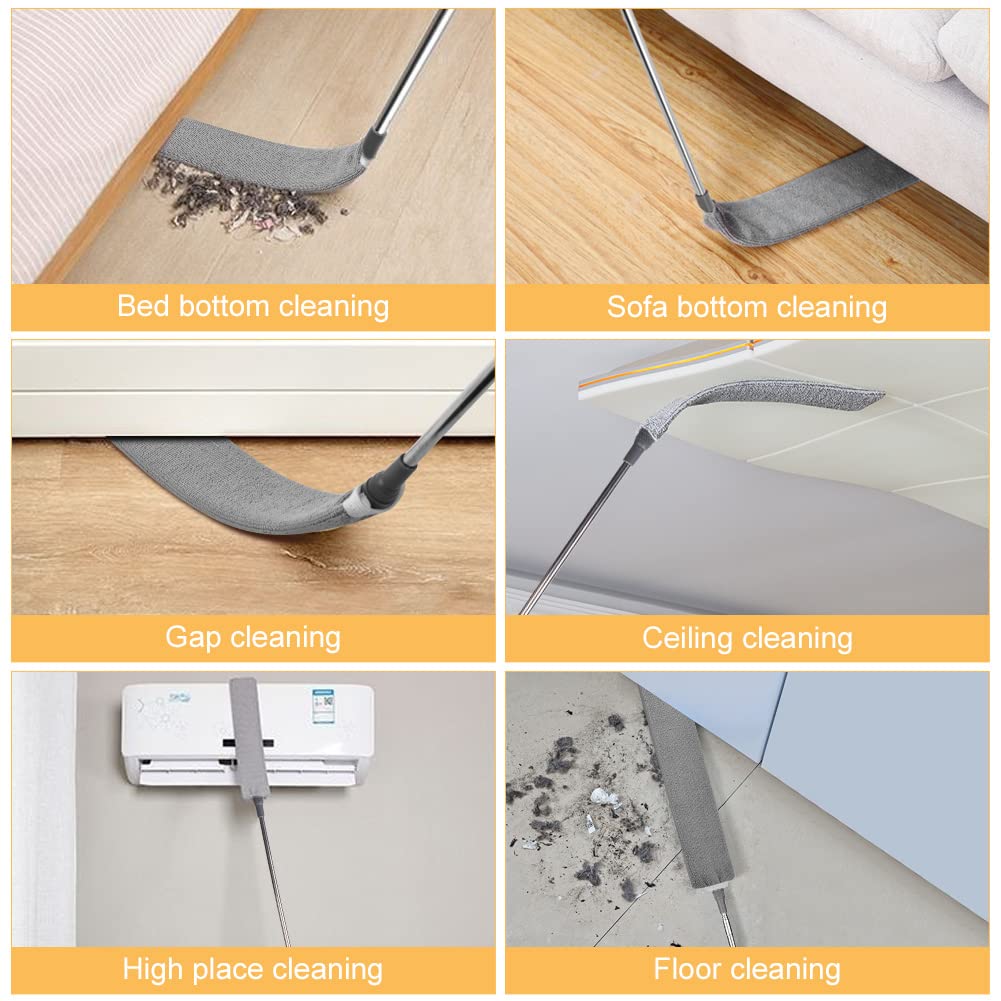 Bed bottom cleaning

Sofa bottom cleaning

Gap cleaning

Ceiling cleaning

High place cleaning

Floor cleaning